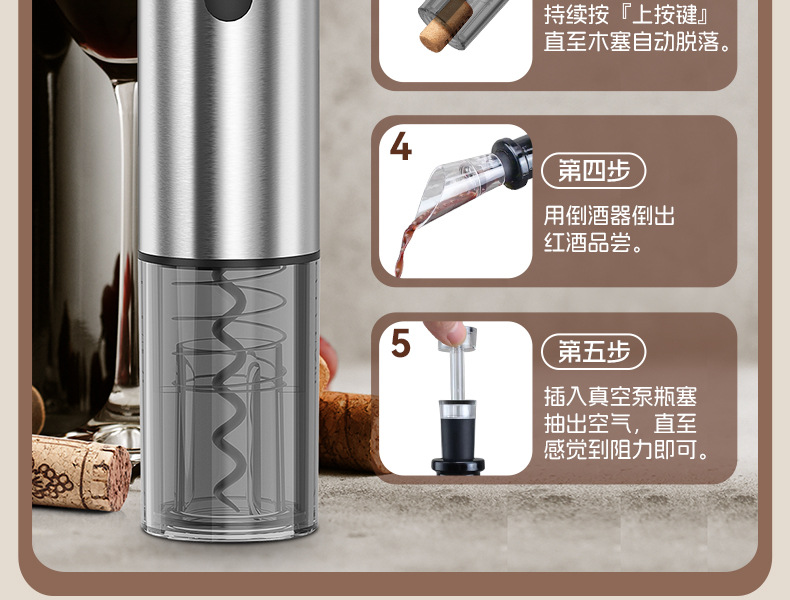 持续按『上按键』直至木塞自动脱落。

4

第四步

用倒酒器倒出红酒品尝。

5

第五步

插入真空泵瓶塞抽出空气，直至感觉到阻力即可。