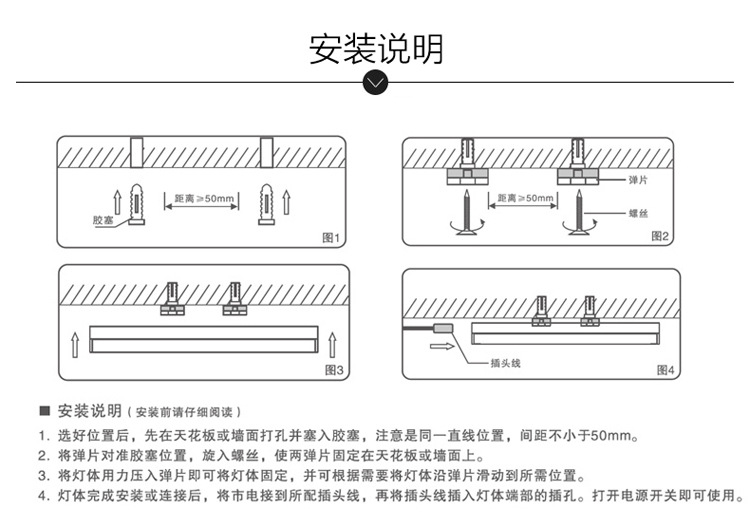 安装说明

距离≥50mm

胶塞

图1

弹片

距离≥50mm

螺丝

图2

图3

插头线

图4

■ 安装说明（安装前请仔细阅读）

1. 选好位置后，先在天花板或墙面打孔并塞入胶塞，注意是同一直线位置，间距不小于50mm。

2. 将弹片对准胶塞位置，旋入螺丝，使两弹片固定在天花板或墙面上。

3. 将灯体用力压入弹片即可将灯体固定，并可根据需要将灯体沿弹片滑动到所需位置。

4. 灯体完成安装或连接后，将市电接到所配插头线，再将插头线插入灯体端部的插孔。打开电源开关即可使用。