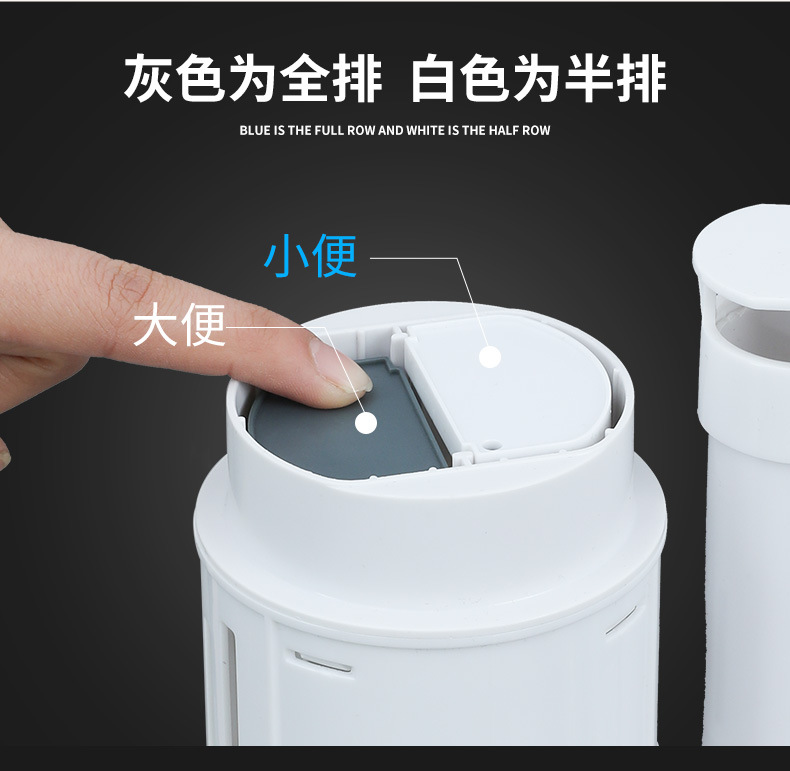 灰色为全排 白色为半排

BLUE IS THE FULL ROW AND WHITE IS THE HALF ROW

小便

大便