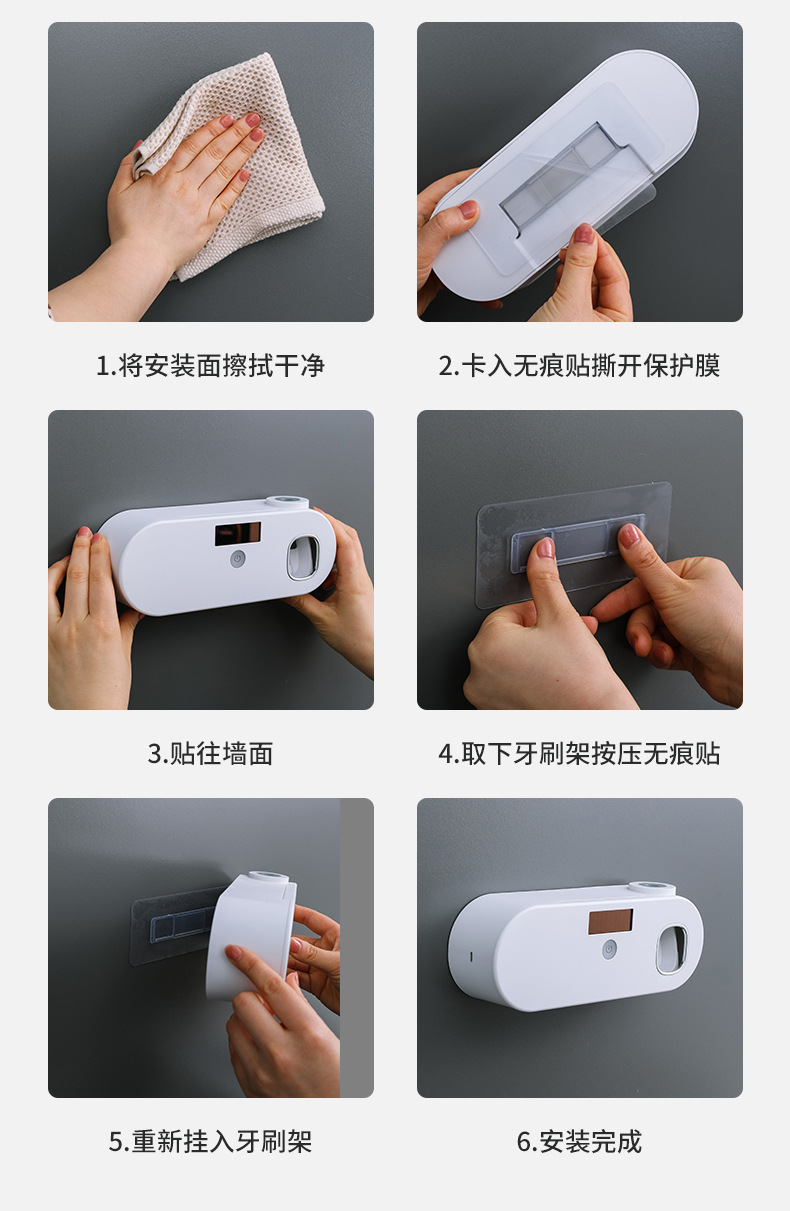 1.将安装面擦拭干净

2.卡入无痕贴撕开保护膜

3.贴往墙面

4.取下牙刷架按压无痕贴

5.重新挂入牙刷架

6.安装完成