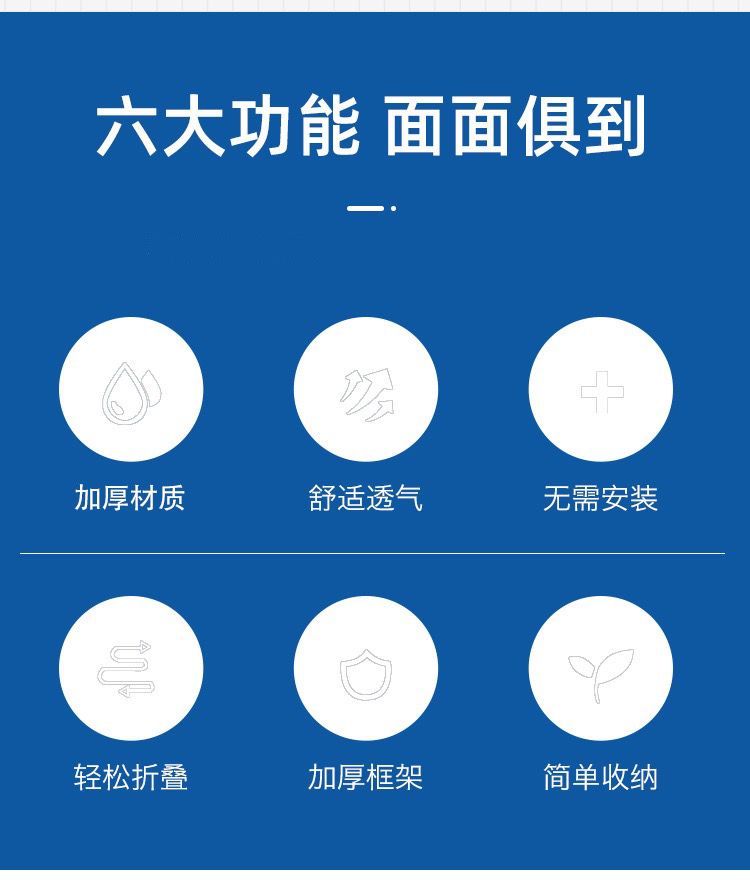 六大功能 面面俱到

加厚材质

舒适透气

无需安装

轻松折叠

加厚框架

简单收纳