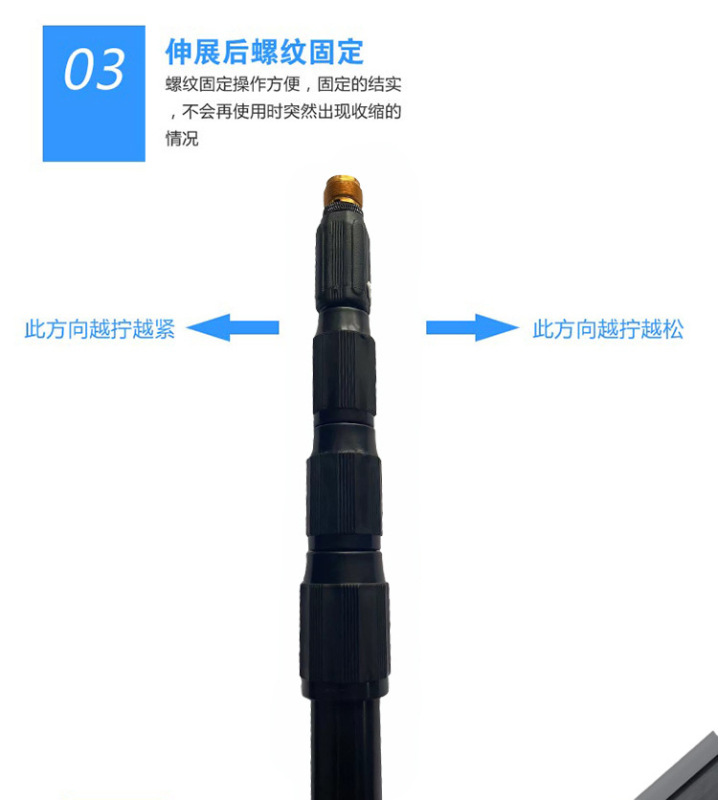 03

伸展后螺纹固定

螺纹固定操作方便，固定的结实，不会再使用时突然出现收缩的情况

此方向越拧越紧

此方向越拧越松