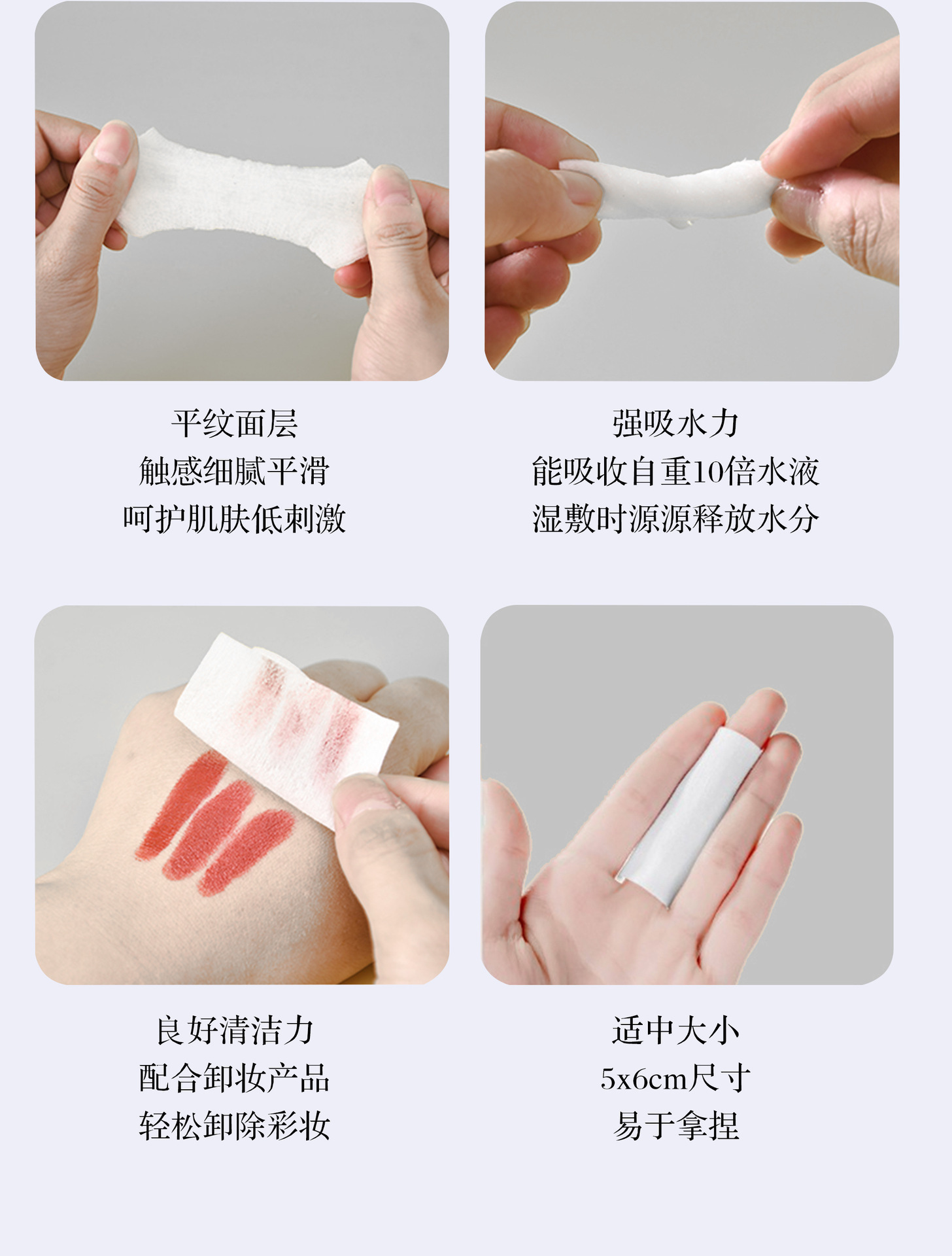 平纹面层
触感细腻平滑
呵护肌肤低刺激

强吸水力
能吸收自重10倍水液
湿敷时源源释放水分

良好清洁力
配合卸妆产品
轻松卸除彩妆

适中大小
5x6cm尺寸
易于拿捏