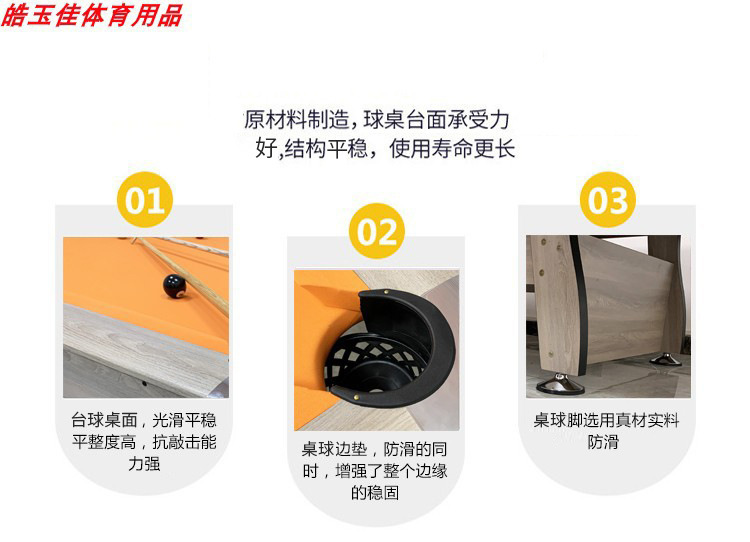 皓玉佳体育用品

原材料制造，球桌台面承受力好,结构平稳，使用寿命更长

01

台球桌面，光滑平稳平整度高，抗敲击能力强

02

桌球边垫，防滑的同时，增强了整个边缘的稳固

03

桌球脚选用真材实料防滑