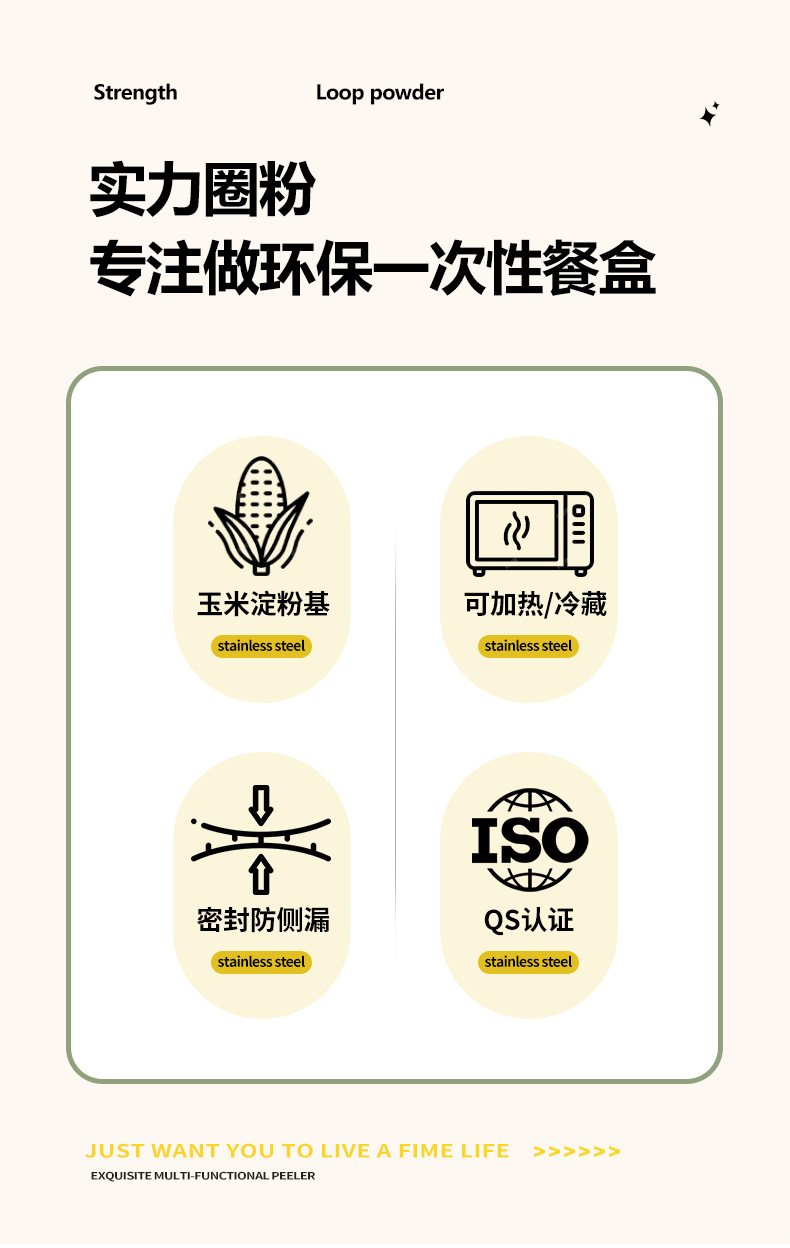 Strength Loop powder

实力圈粉
专注做环保一次性餐盒

玉米淀粉基
stainless steel

可加热/冷藏
stainless steel

密封防侧漏
stainless steel

ISO
QS认证
stainless steel

JUST WANT YOU TO LIVE A FIME LIFE >>>>>>
EXQUISITE MULTI-FUNCTIONAL PEELER