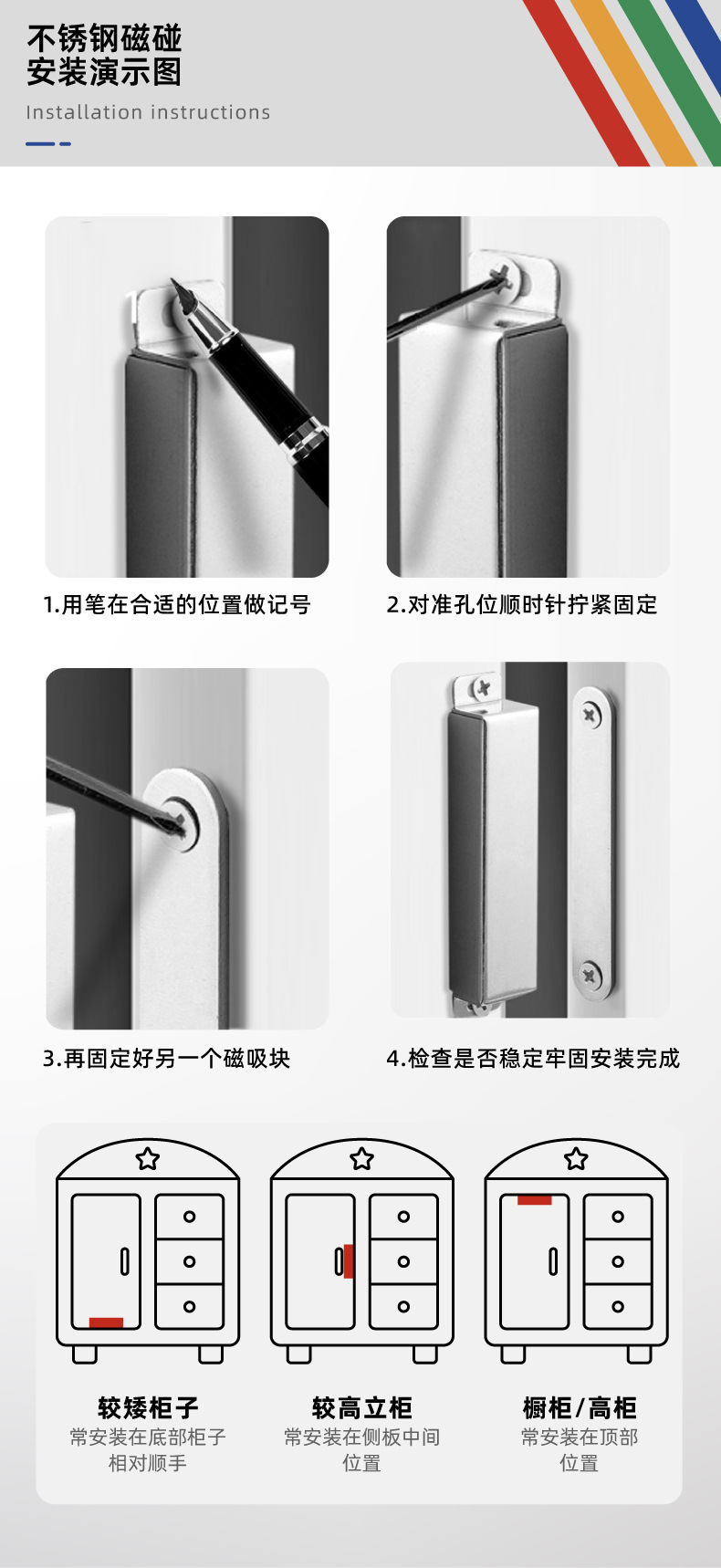 不锈钢磁碰
安装演示图

Installation instructions

1.用笔在合适的位置做记号

2.对准孔位顺时针拧紧固定

3.再固定好另一个磁吸块

4.检查是否稳定牢固安装完成

较矮柜子
常安装在底部柜子相对顺手

较高立柜
常安装在侧板中间位置

橱柜/高柜
常安装在顶部位置