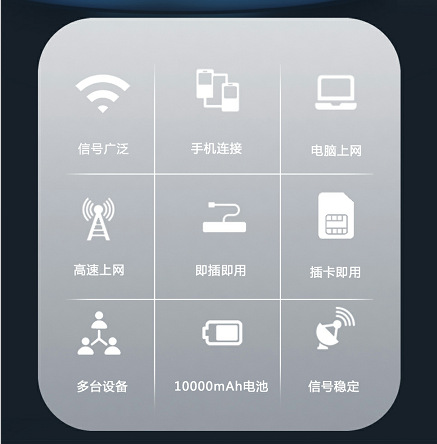 信号广泛

手机连接

电脑上网

高速上网

即插即用

插卡即用

多台设备

10000mAh电池

信号稳定