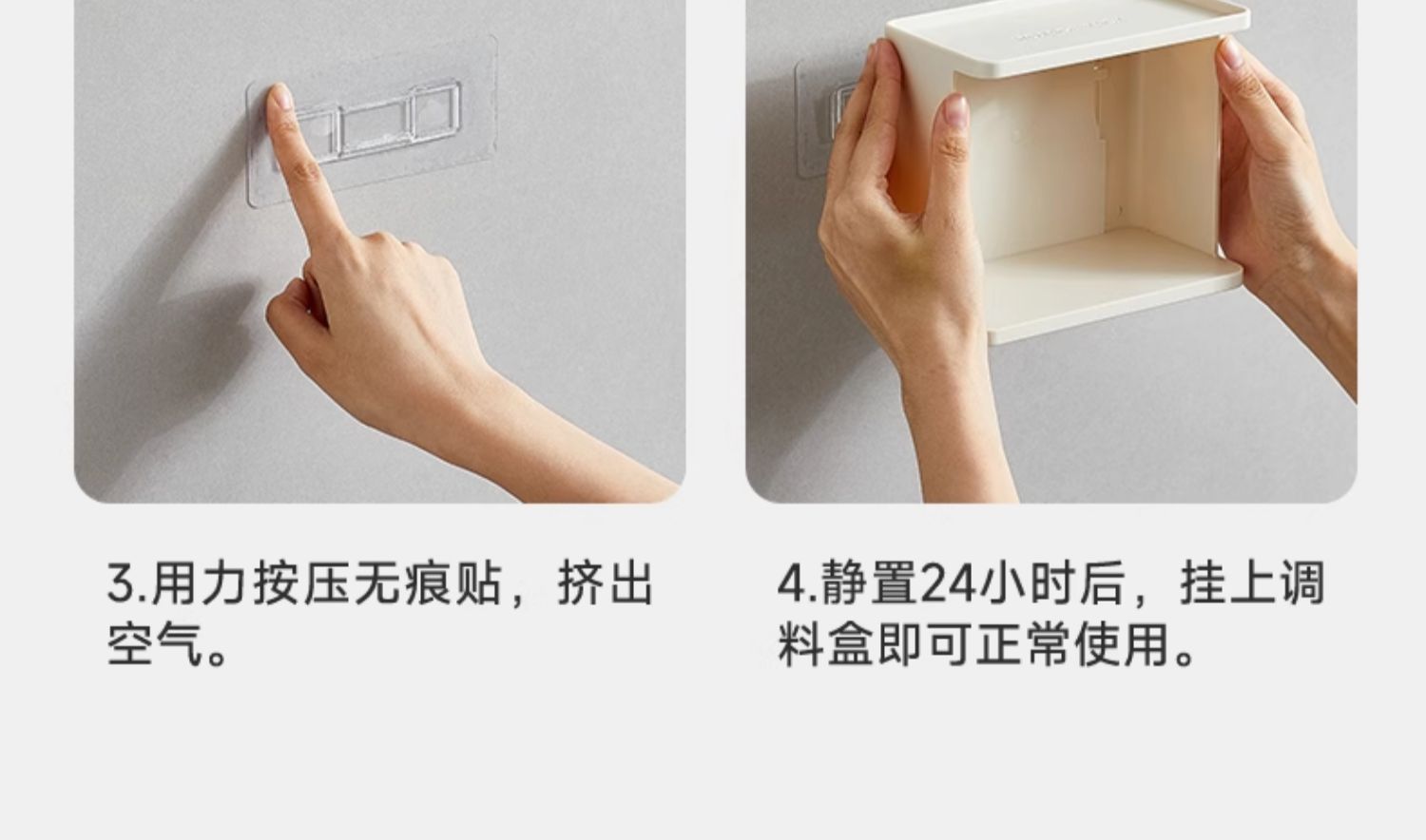 3.用力按压无痕贴，挤出空气。

4.静置24小时后，挂上调料盒即可正常使用。