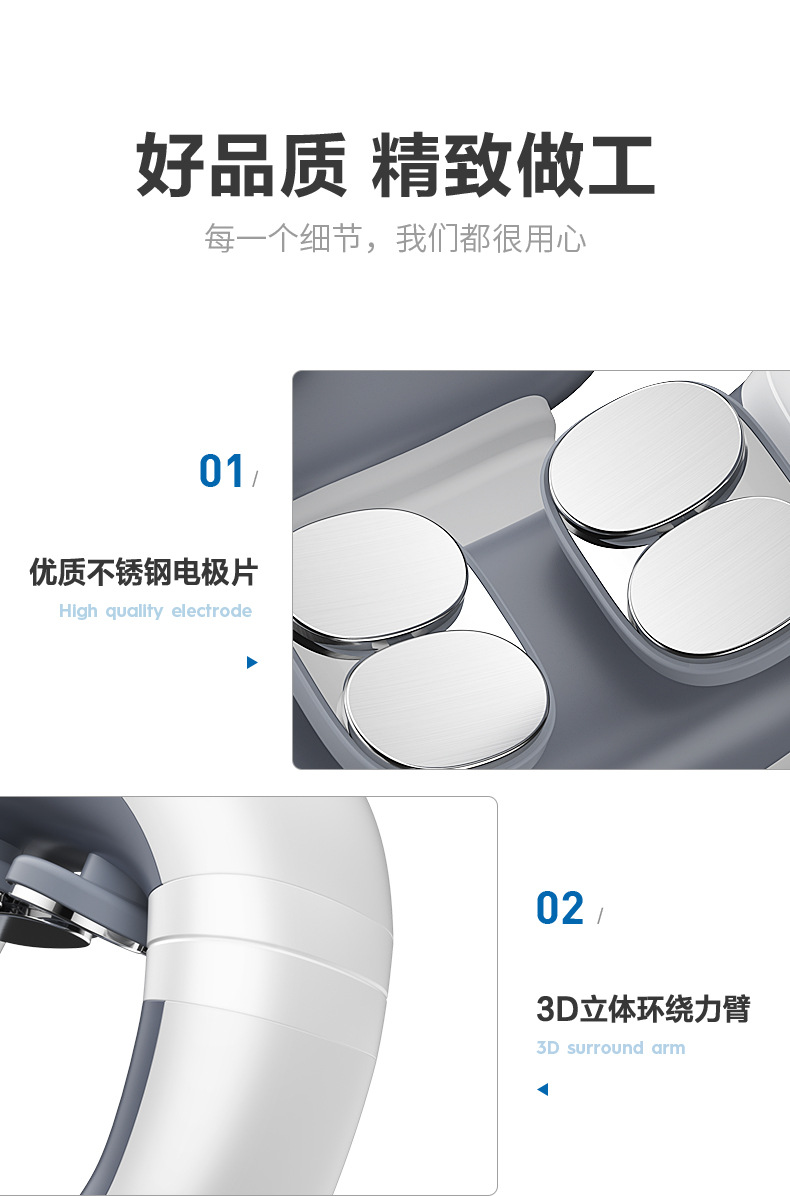 好品质 精致做工

每一个细节，我们都很用心

01 /

优质不锈钢电极片

High quality electrode

02 /

3D立体环绕力臂

3D surround arm