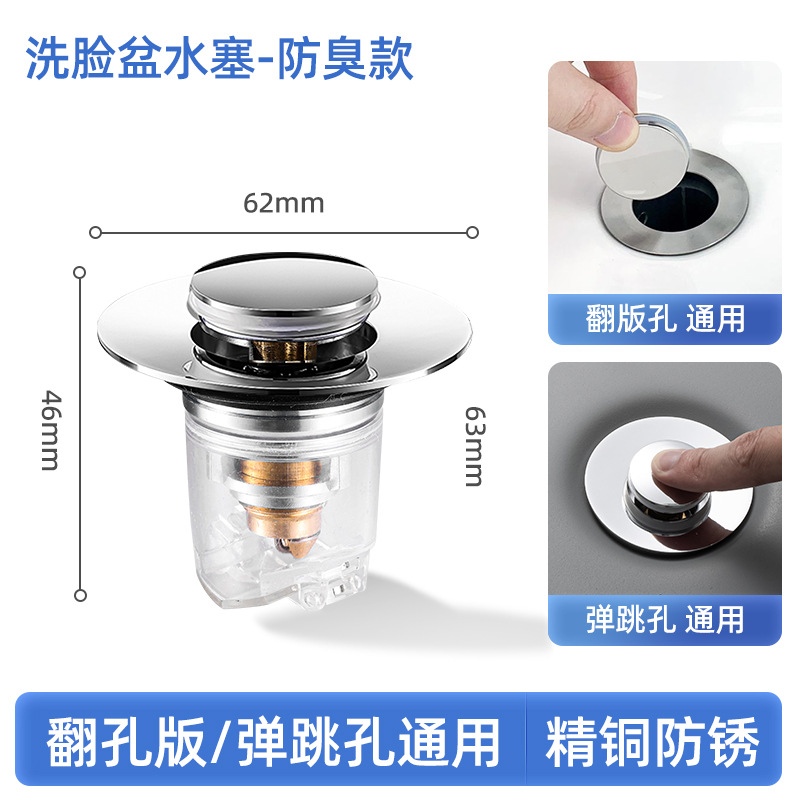 洗脸盆水塞-防臭款

62mm

46mm

63mm

翻版孔 通用

弹跳孔 通用

翻孔版/弹跳孔通用

精铜防锈