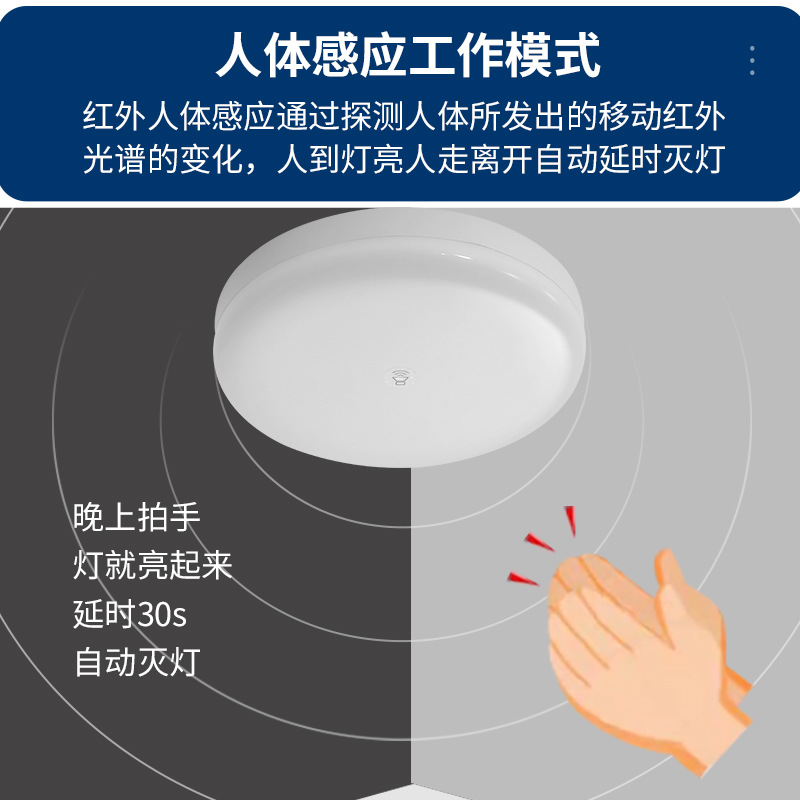 人体感应工作模式

红外人体感应通过探测人体所发出的移动红外光谱的变化，人到灯亮人走离开自动延时灭灯

晚上拍手
灯就亮起来
延时30s
自动灭灯