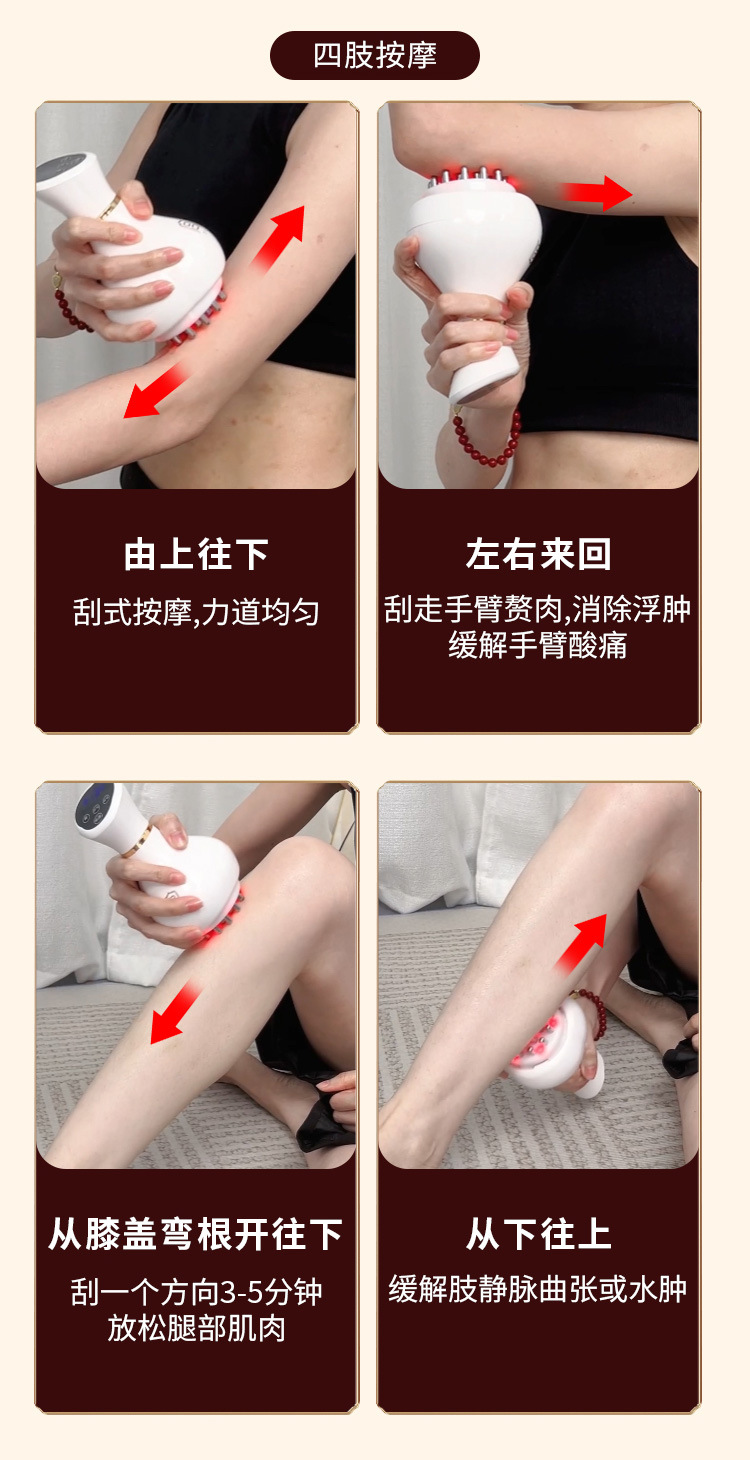 四肢按摩

由上往下
刮式按摩,力道均匀

左右来回
刮走手臂赘肉,消除浮肿
缓解手臂酸痛

从膝盖弯根开往下
刮一个方向3-5分钟
放松腿部肌肉

从下往上
缓解肢静脉曲张或水肿