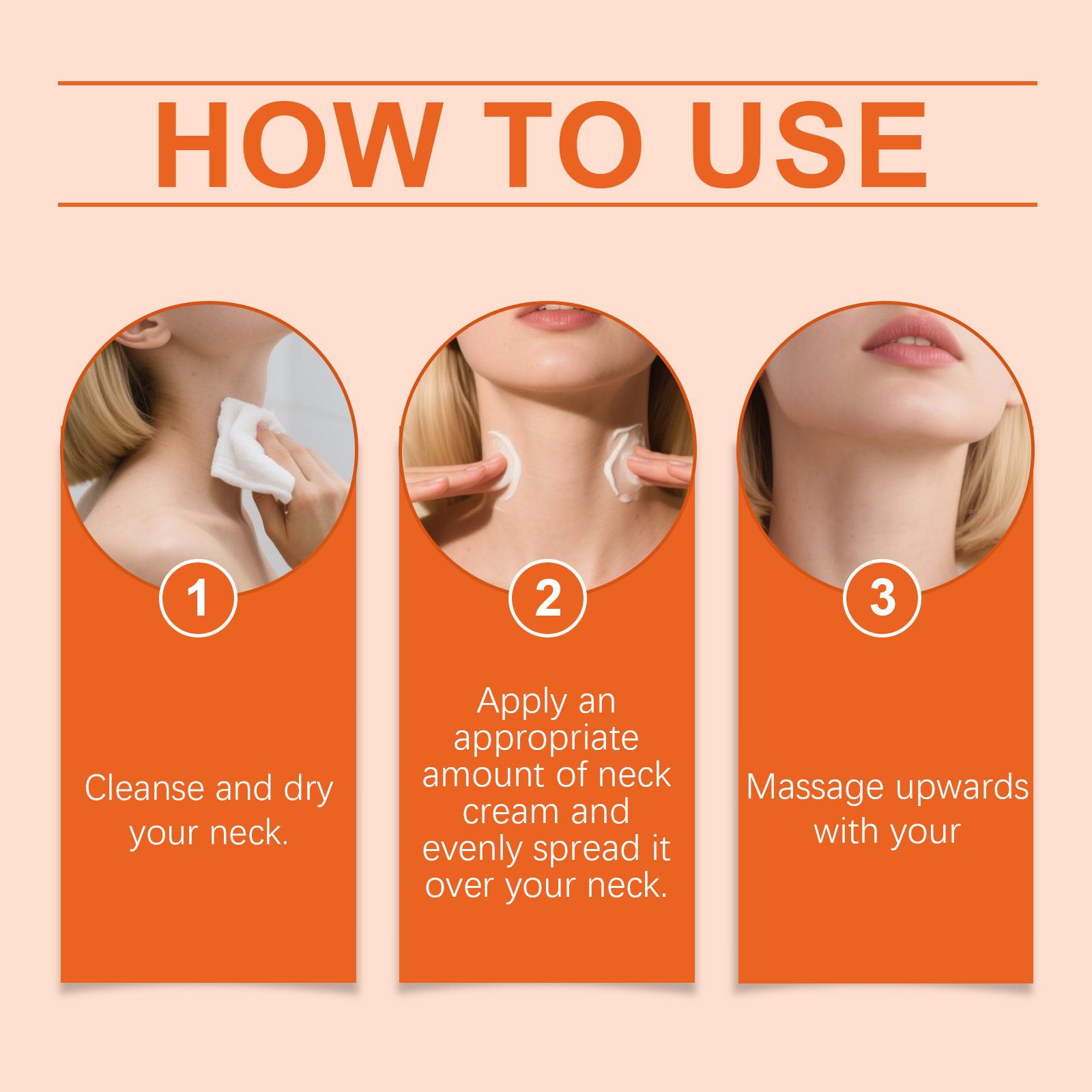 HOW TO USE

1

Cleanse and dry your neck.

2

Apply an appropriate amount of neck cream and evenly spread it over your neck.

3

Massage upwards with your