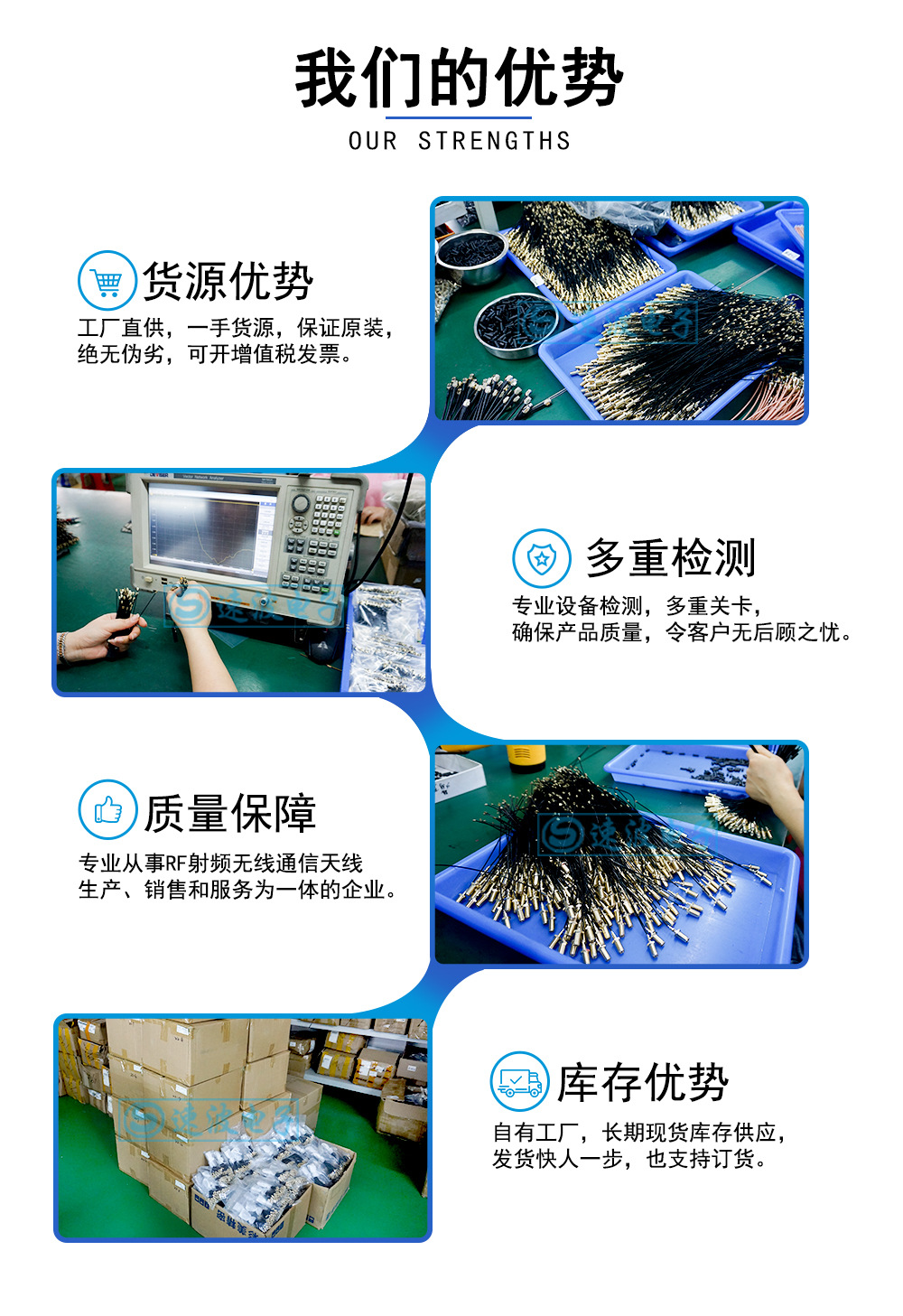 我们的优势
OUR STRENGTHS

货源优势
工厂直供，一手货源，保证原装，绝无伪劣，可开增值税发票。

多重检测
专业设备检测，多重关卡，确保产品质量，令客户无后顾之忧。

质量保障
专业从事RF射频无线通信天线生产、销售和服务为一体的企业。

库存优势
自有工厂，长期现货库存供应，发货快人一步，也支持订货。