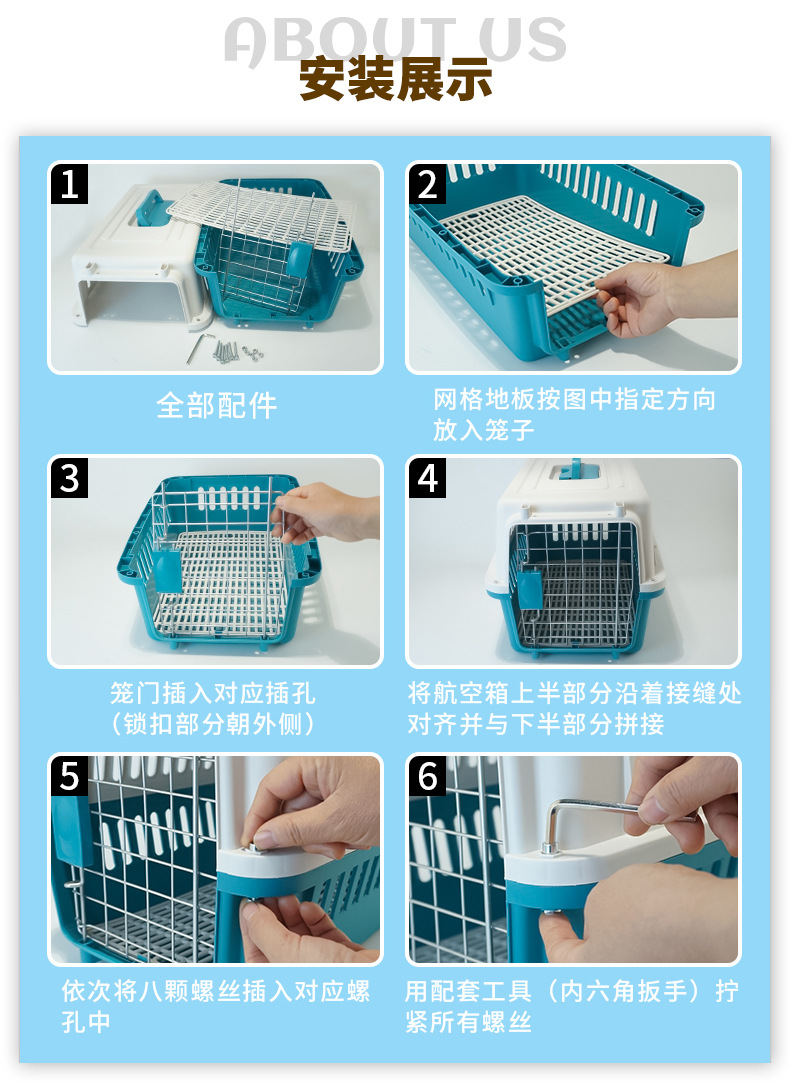 ABOUT US
安装展示

1
全部配件

2
网格地板按图中指定方向放入笼子

3
笼门插入对应插孔（锁扣部分朝外侧）

4
将航空箱上半部分沿着接缝处对齐并与下半部分拼接

5
依次将八颗螺丝插入对应螺孔中

6
用配套工具（内六角扳手）拧紧所有螺丝