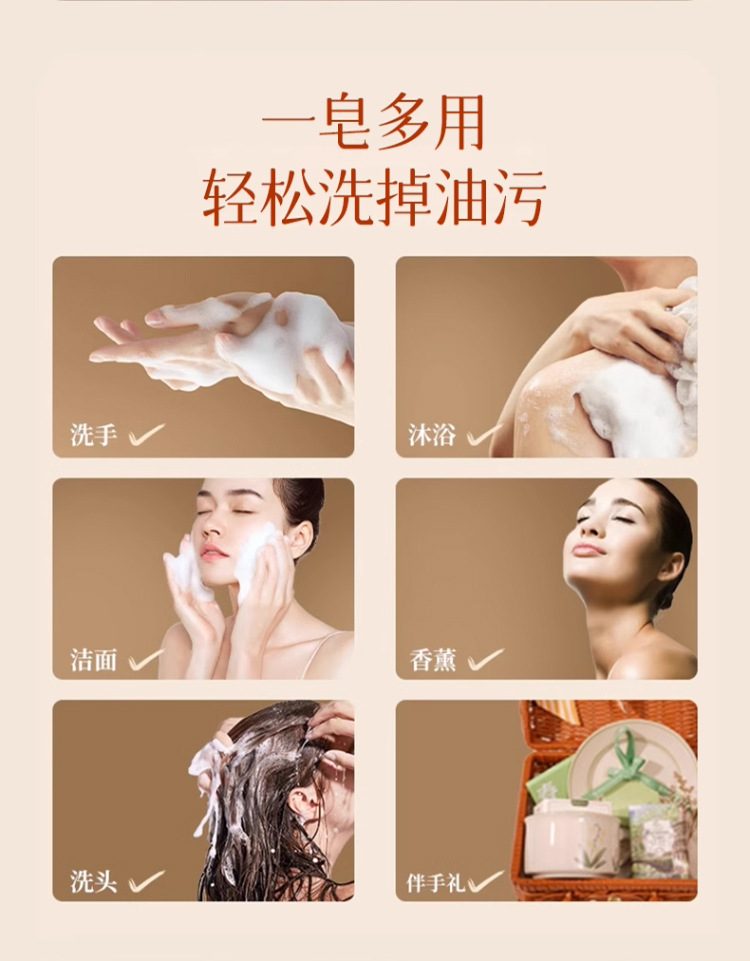 一皂多用
轻松洗掉油污

洗手

沐浴

洁面

香薰

洗头

伴手礼