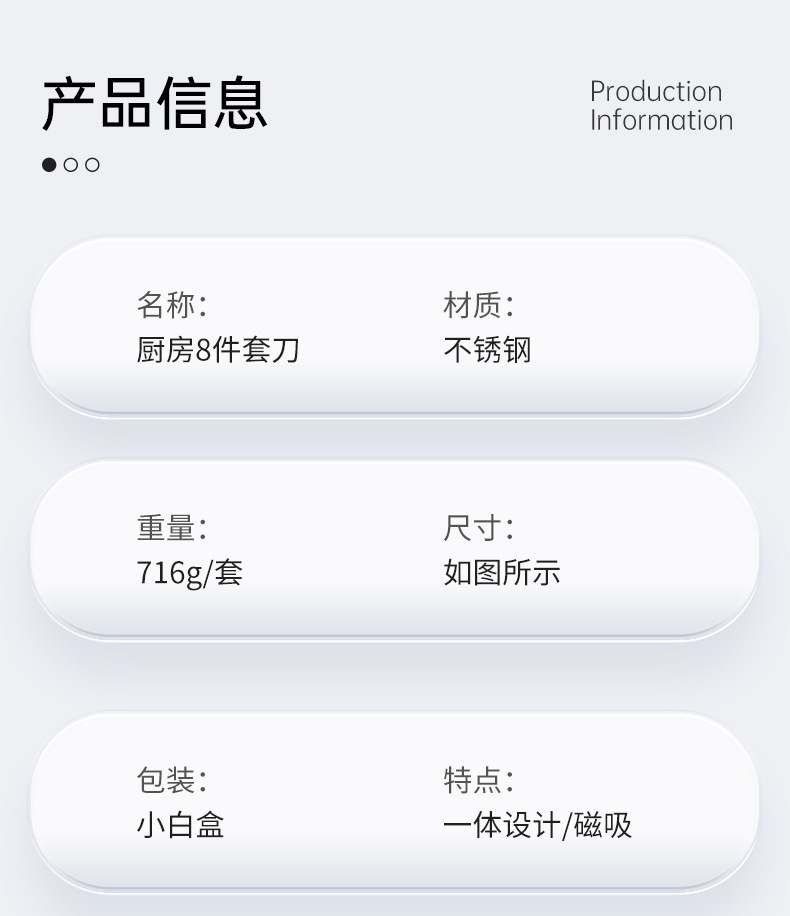 产品信息

Production
Information

名称:
厨房8件套刀

材质:
不锈钢

重量:
716g/套

尺寸:
如图所示

包装:
小白盒

特点:
一体设计/磁吸