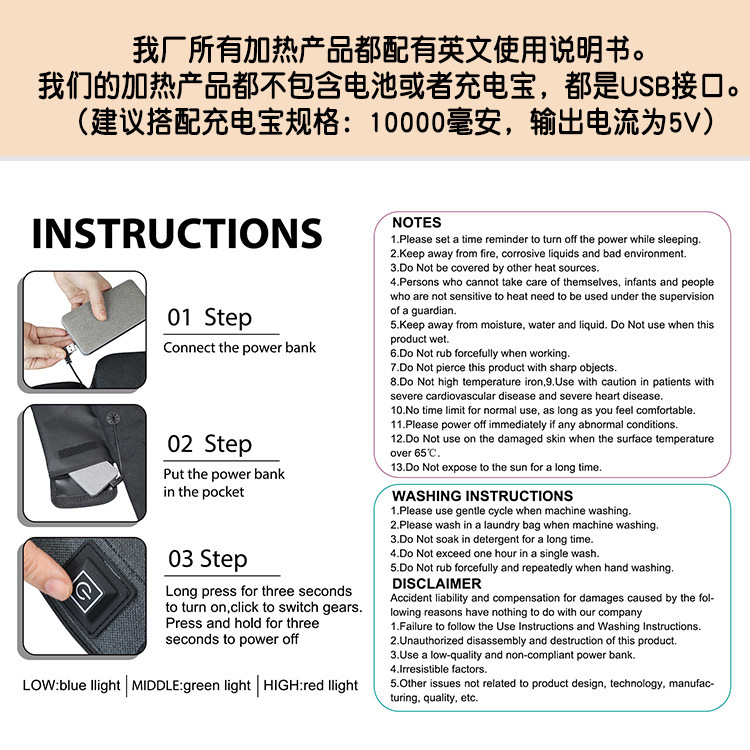 我厂所有加热产品都配有英文使用说明书。
我们的加热产品都不包含电池或者充电宝，都是USB接口。
（建议搭配充电宝规格：10000毫安，输出电流为5V）

INSTRUCTIONS

01 Step
Connect the power bank

02 Step
Put the power bank in the pocket

03 Step
Long press for three seconds to turn on,click to switch gears. Press and hold for three seconds to power off

LOW:blue llight | MIDDLE:green light | HIGH:red llight

NOTES
1.Please set a time reminder to turn off the power while sleeping.
2.Keep away from fire, corrosive liquids and bad environment.
3.Do Not be covered by other heat sources.
4.Persons who cannot take care of themselves, infants and people who are not sensitive to heat need to be used under the supervision of a guardian.
5.Keep away from moisture, water and liquid. Do Not use when this product wet.
6.Do Not rub forcefully when working.
7.Do Not pierce this product with sharp objects.
8.Do Not high temperature iron,9.Use with caution in patients with severe cardiovascular disease and severe heart disease.
10.No time limit for normal use, as long as you feel comfortable.
11.Please power off immediately if any abnormal conditions.
12.Do Not use on the damaged skin when the surface temperature over 65℃.
13.Do Not expose to the sun for a long time.

WASHING INSTRUCTIONS
1.Please use gentle cycle when machine washing.
2.Please wash in a laundry bag when machine washing.
3.Do Not soak in detergent for a long time.
4.Do Not exceed one hour in a single wash.
5.Do Not rub forcefully and repeatedly when hand washing.
DISCLAIMER
Accident liability and compensation for damages caused by the following reasons have nothing to do with our company
1.Failure to follow the Use Instructions and Washing Instructions.
2.Unauthorized disassembly and destruction of this product.
3.Use a low-quality and non-compliant power bank.
4.Irresistible factors.
5.Other issues not related to product design, technology, manufacturing, quality, etc.