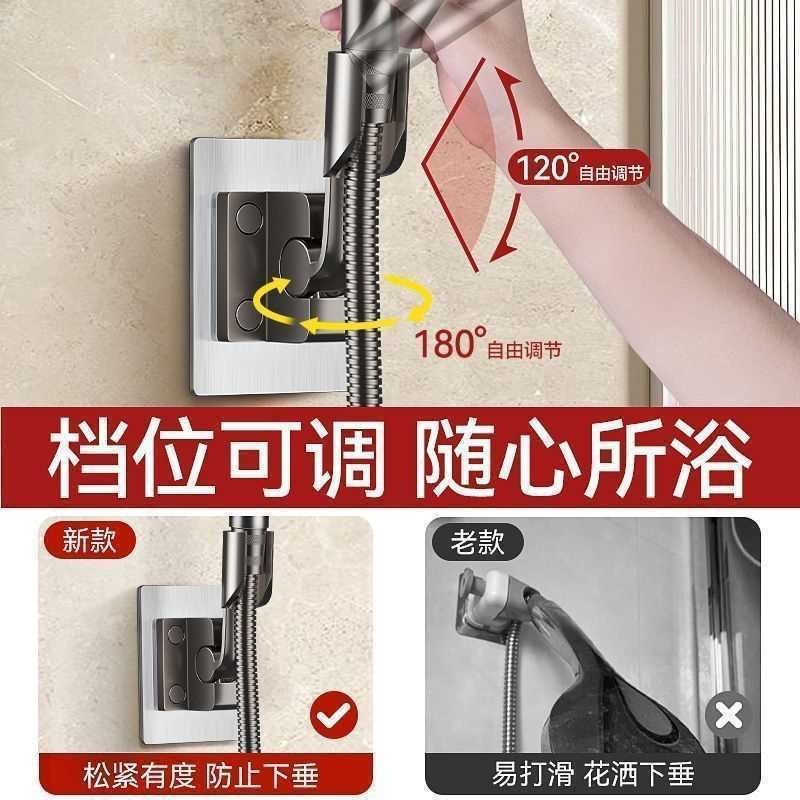 120° 自由调节

180° 自由调节

档位可调 随心所浴

新款

松紧有度 防止下垂

老款

易打滑 花洒下垂