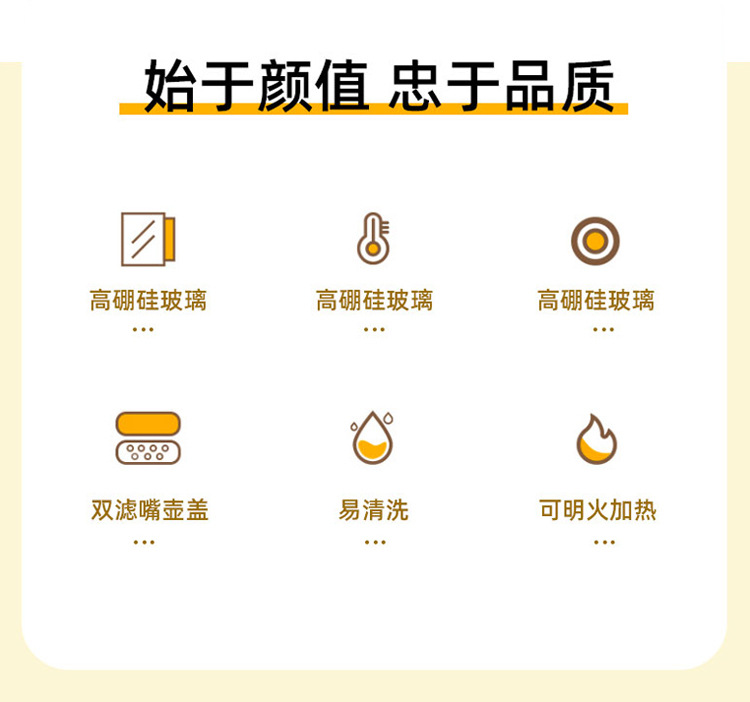 始于颜值 忠于品质

高硼硅玻璃
...

高硼硅玻璃
...

高硼硅玻璃
...

双滤嘴壶盖
...

易清洗
...

可明火加热
...