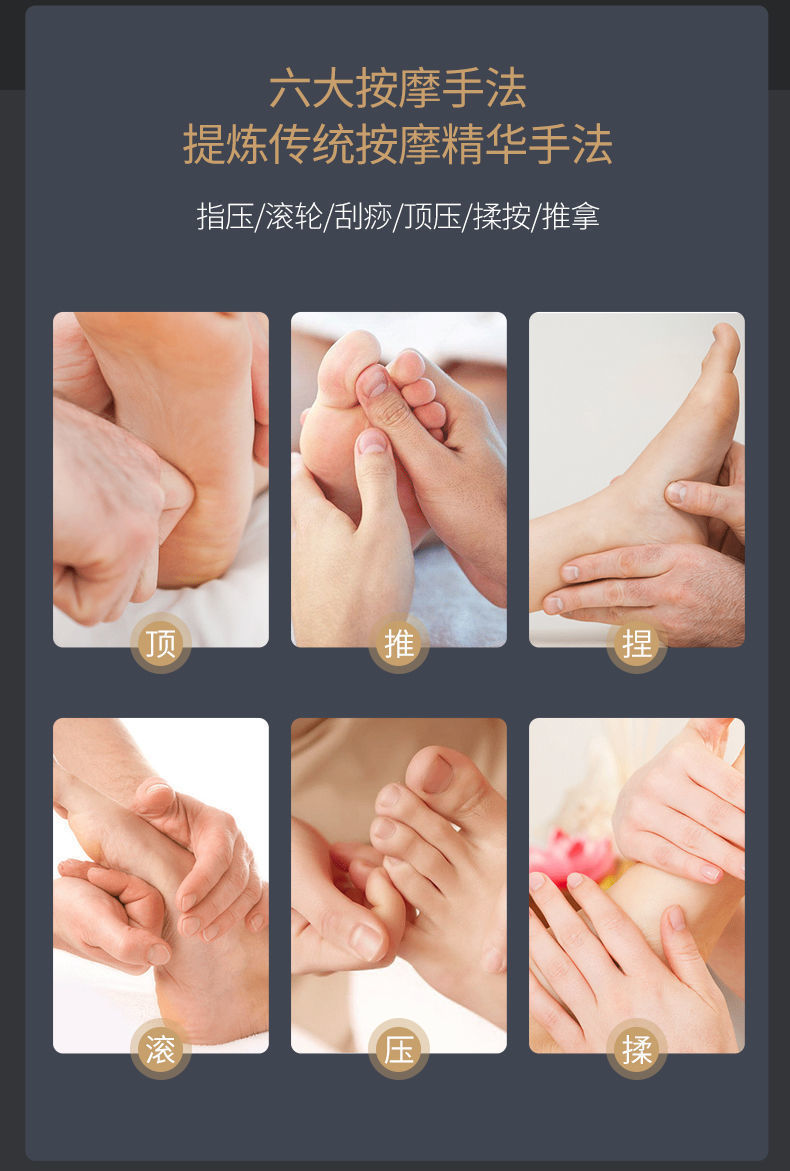 六大按摩手法
提炼传统按摩精华手法

指压/滚轮/刮痧/顶压/揉按/推拿

顶

推

捏

滚

压

揉