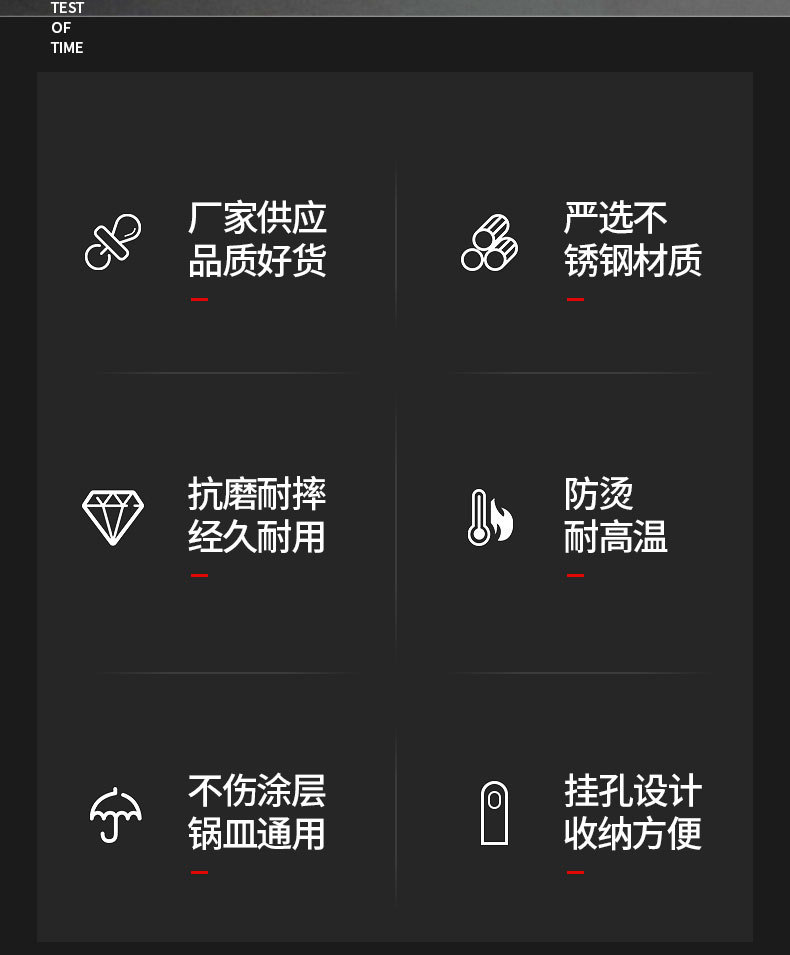 TEST
OF
TIME

厂家供应
品质好货

严选不
锈钢材质

抗磨耐摔
经久耐用

防烫
耐高温

不伤涂层
锅皿通用

挂孔设计
收纳方便