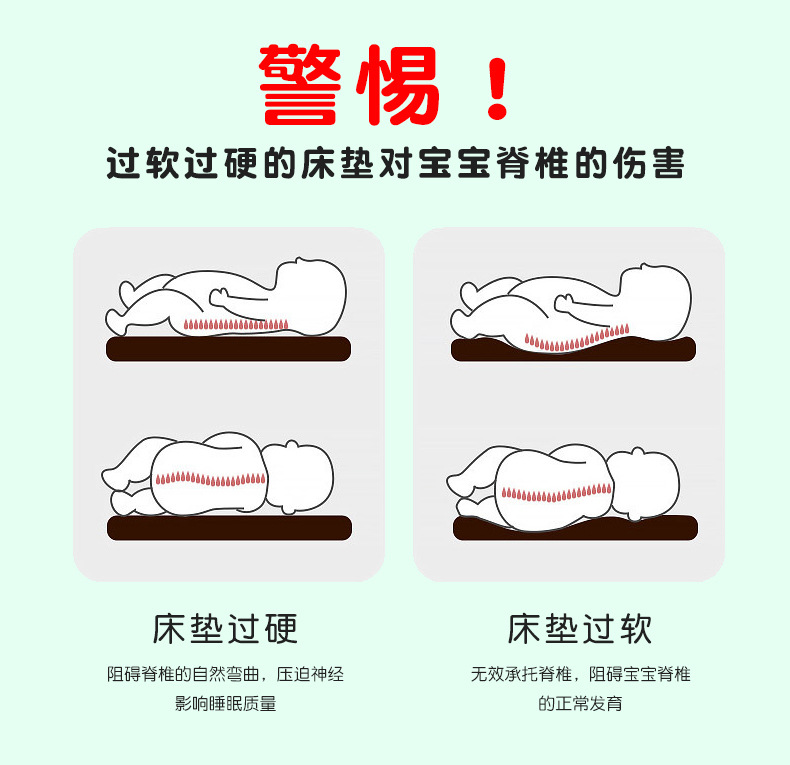 警惕！

过软过硬的床垫对宝宝脊椎的伤害

床垫过硬

阻碍脊椎的自然弯曲，压迫神经影响睡眠质量

床垫过软

无效承托脊椎，阻碍宝宝脊椎的正常发育