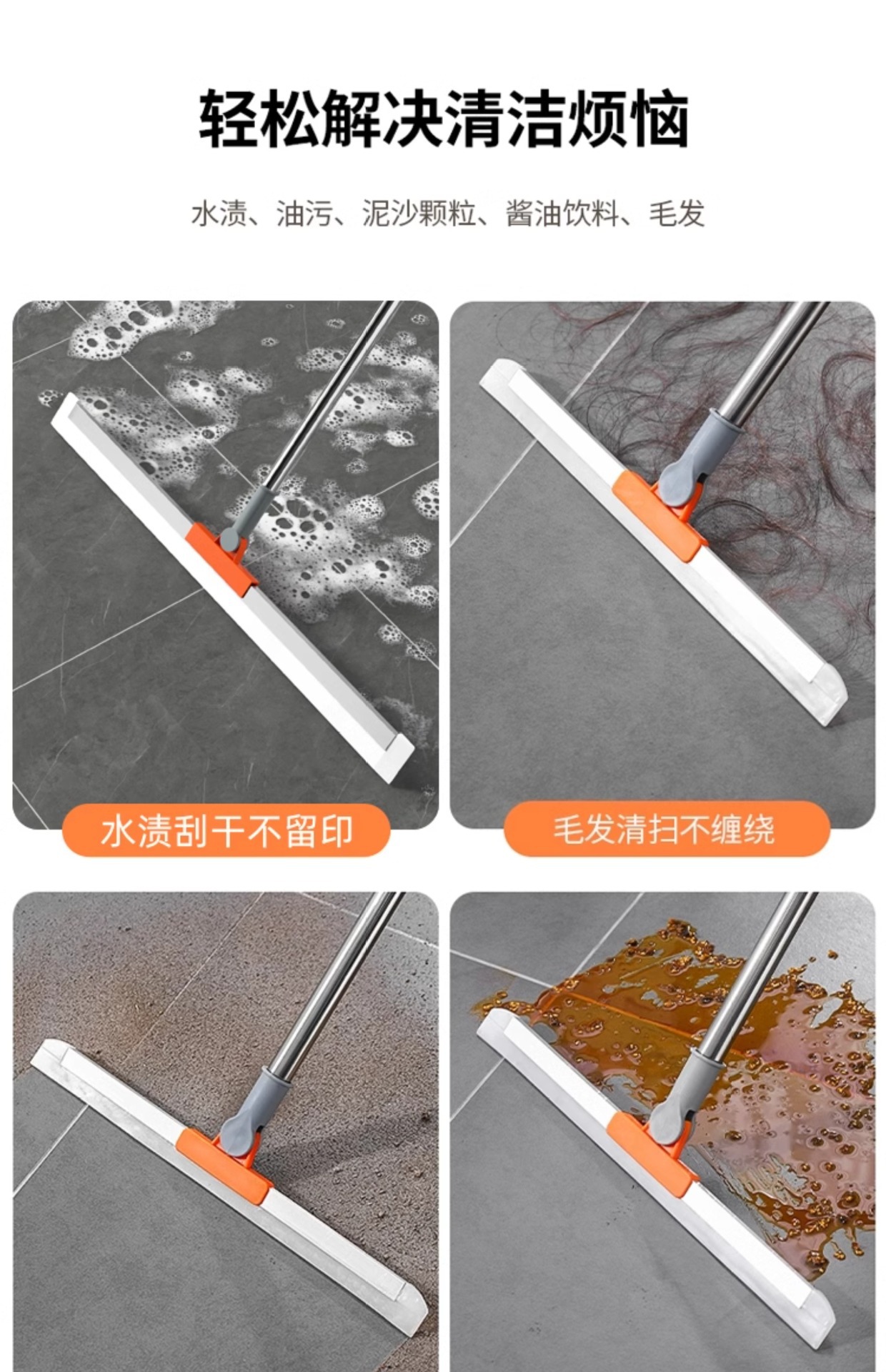 轻松解决清洁烦恼

水渍、油污、泥沙颗粒、酱油饮料、毛发

水渍刮干不留印

毛发清扫不缠绕