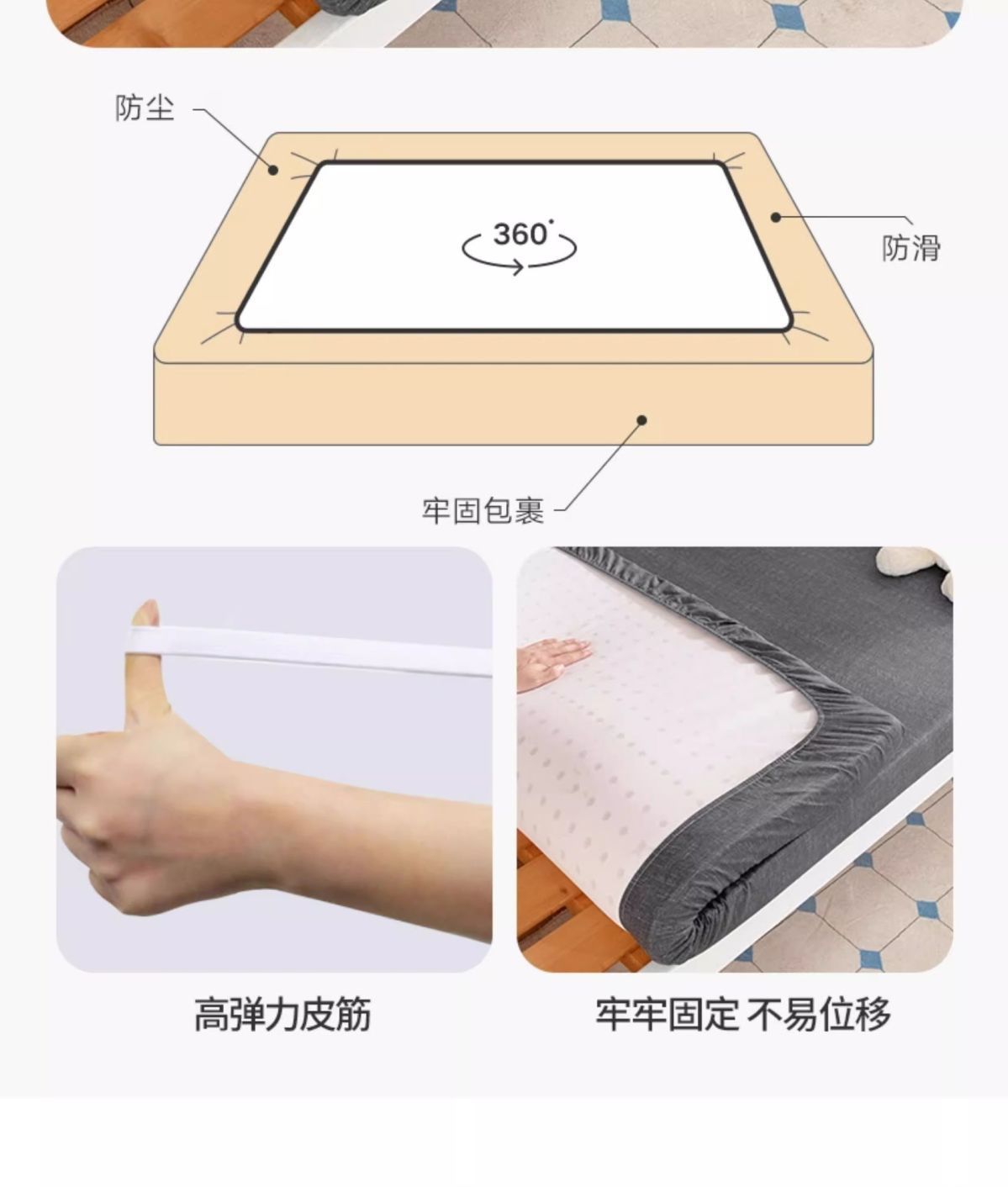 防尘

360°

防滑

牢固包裹

高弹力皮筋

牢牢固定 不易位移