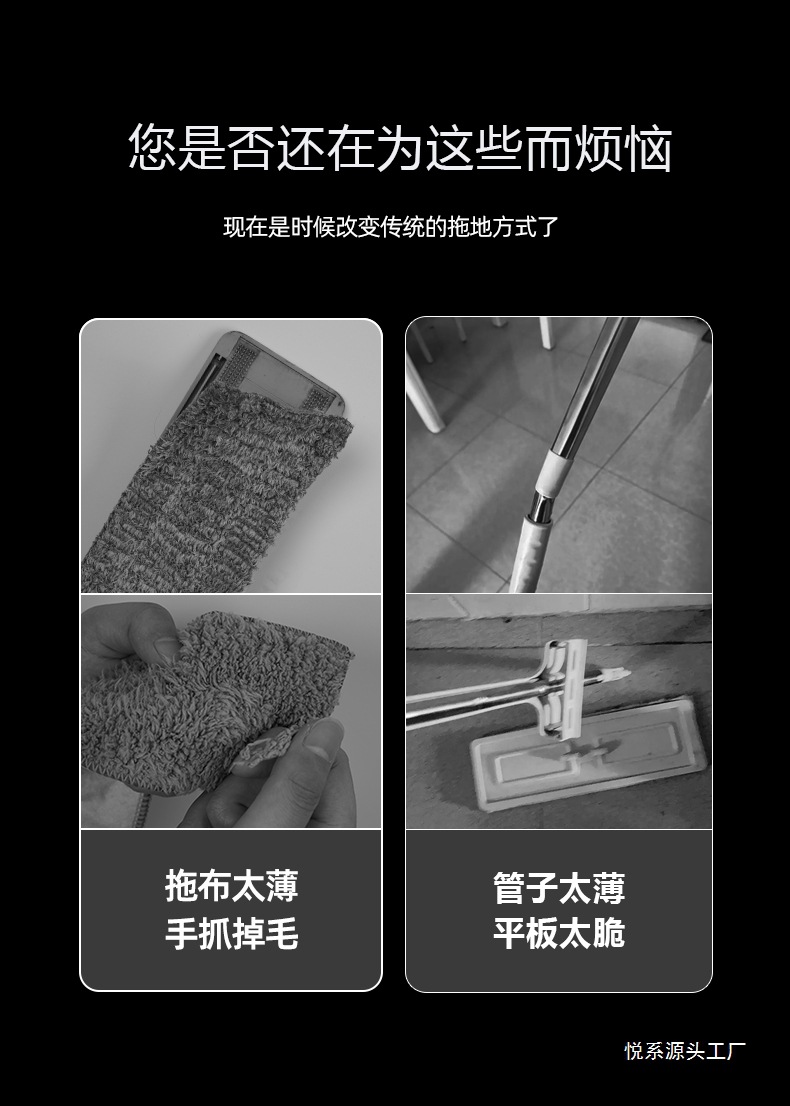 您是否还在为这些而烦恼

现在是时候改变传统的拖地方式了

拖布太薄
手抓掉毛

管子太薄
平板太脆

悦系源头工厂