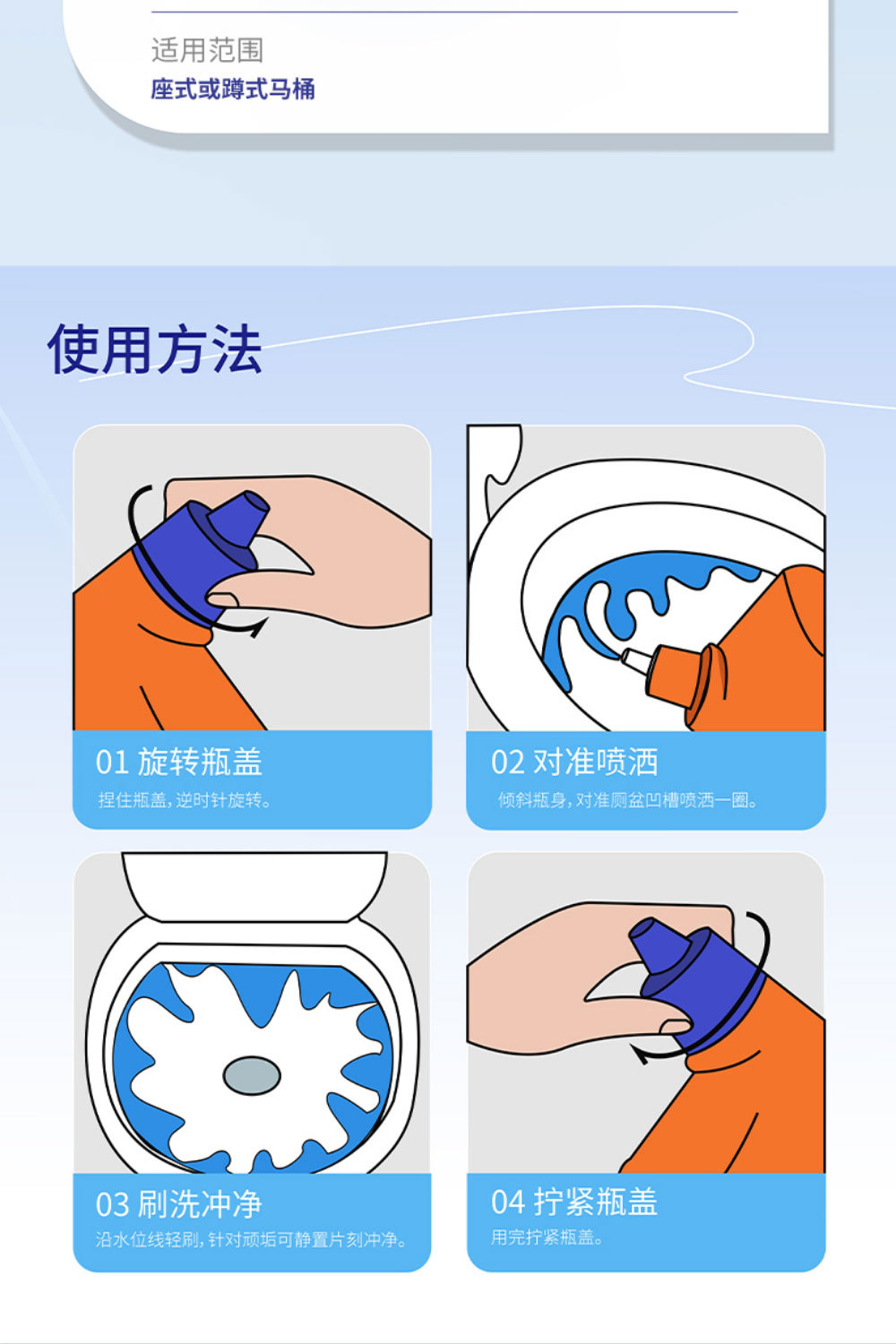 适用范围
座式或蹲式马桶

使用方法

01 旋转瓶盖
捏住瓶盖，逆时针旋转。

02 对准喷洒
倾斜瓶身，对准厕盆凹槽喷洒一圈。

03 刷洗冲净
沿水位线轻刷，针对顽垢可静置片刻冲净。

04 拧紧瓶盖
用完拧紧瓶盖。