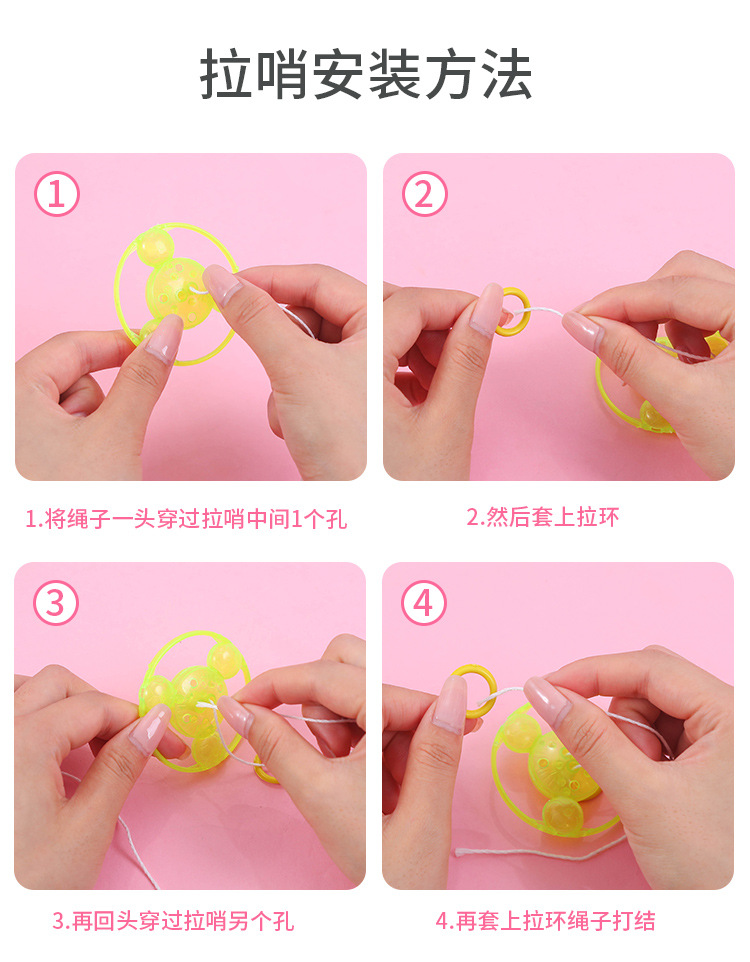 拉哨安装方法

①

1.将绳子一头穿过拉哨中间1个孔

②

2.然后套上拉环

③

3.再回头穿过拉哨另个孔

④

4.再套上拉环绳子打结