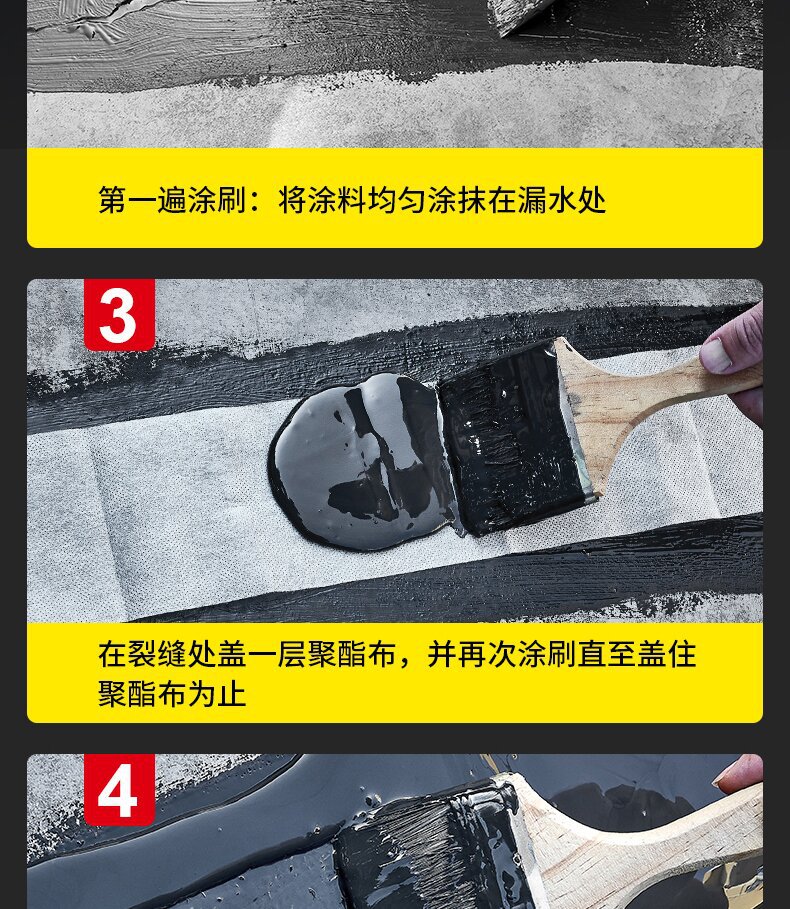 第一遍涂刷：将涂料均匀涂抹在漏水处

3

在裂缝处盖一层聚酯布，并再次涂刷直至盖住聚酯布为止

4