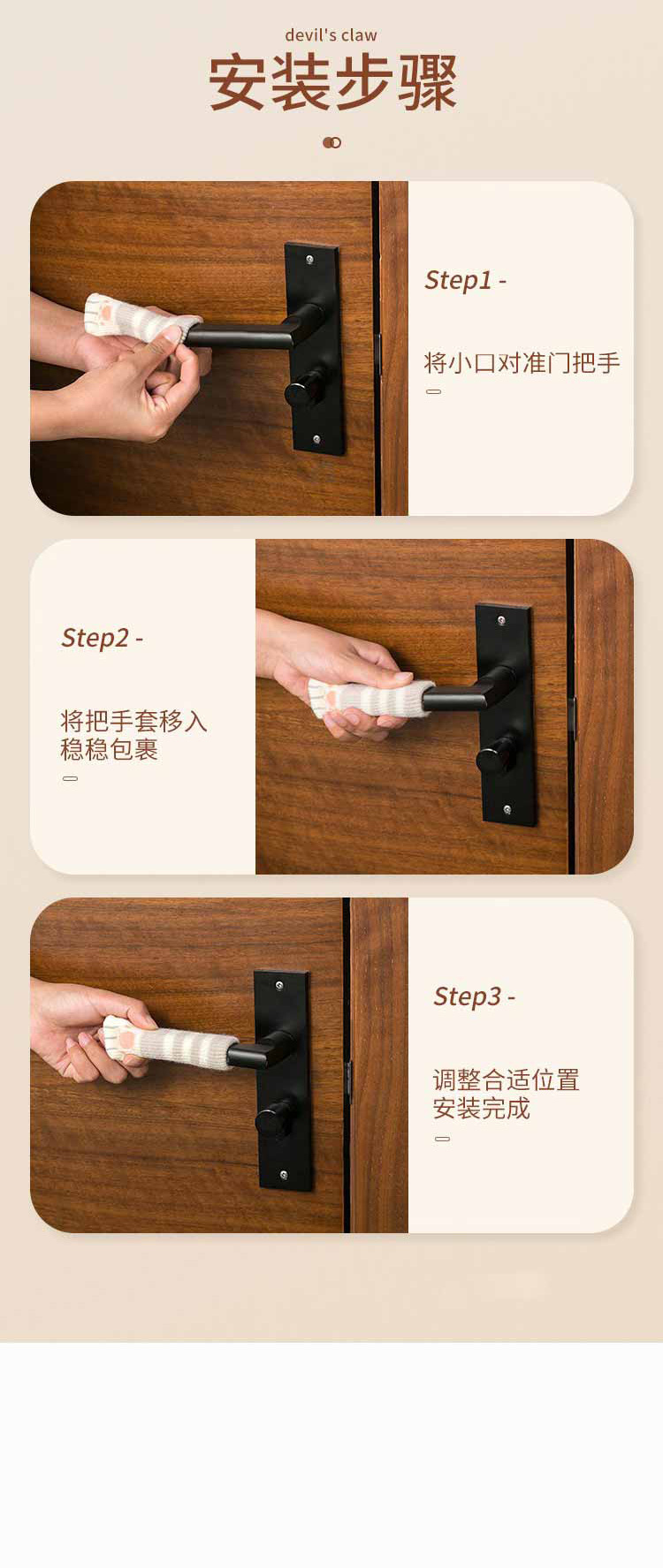 devil's claw

安装步骤

Step1 -

将小口对准门把手

Step2 -

将把手套移入
稳稳包裹

Step3 -

调整合适位置
安装完成