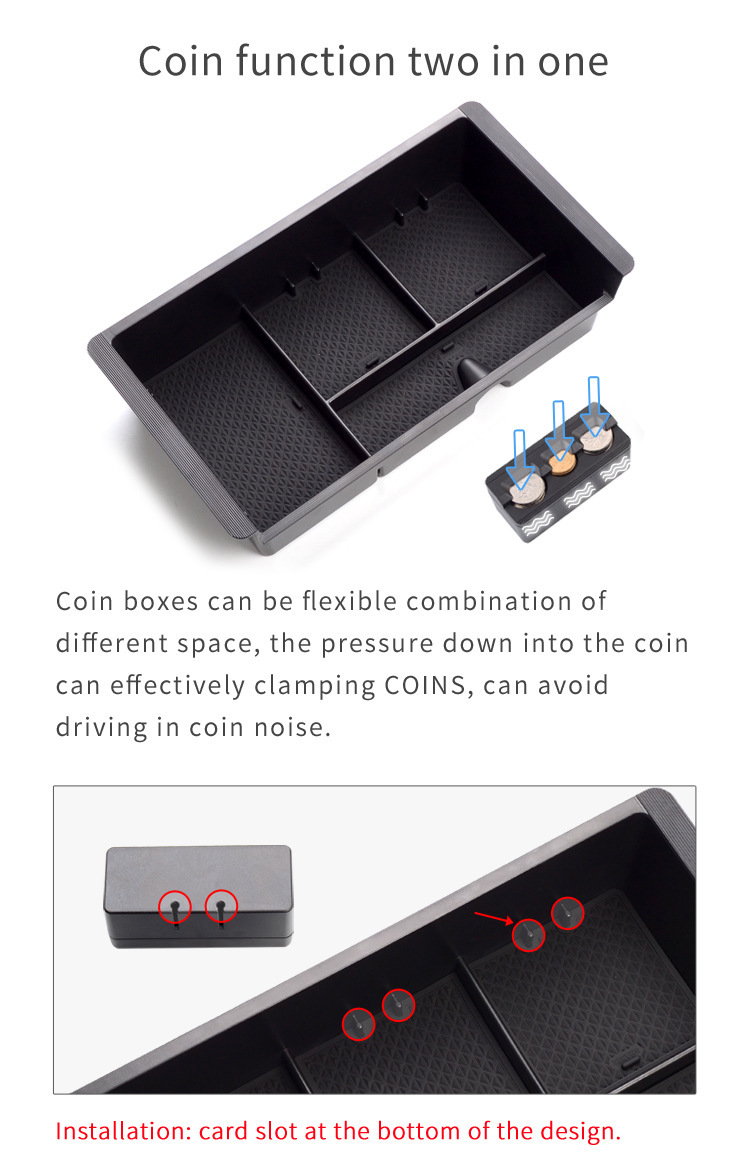 Coin function two in one

Coin boxes can be flexible combination of different space, the pressure down into the coin can effectively clamping COINS, can avoid driving in coin noise.

Installation: card slot at the bottom of the design.