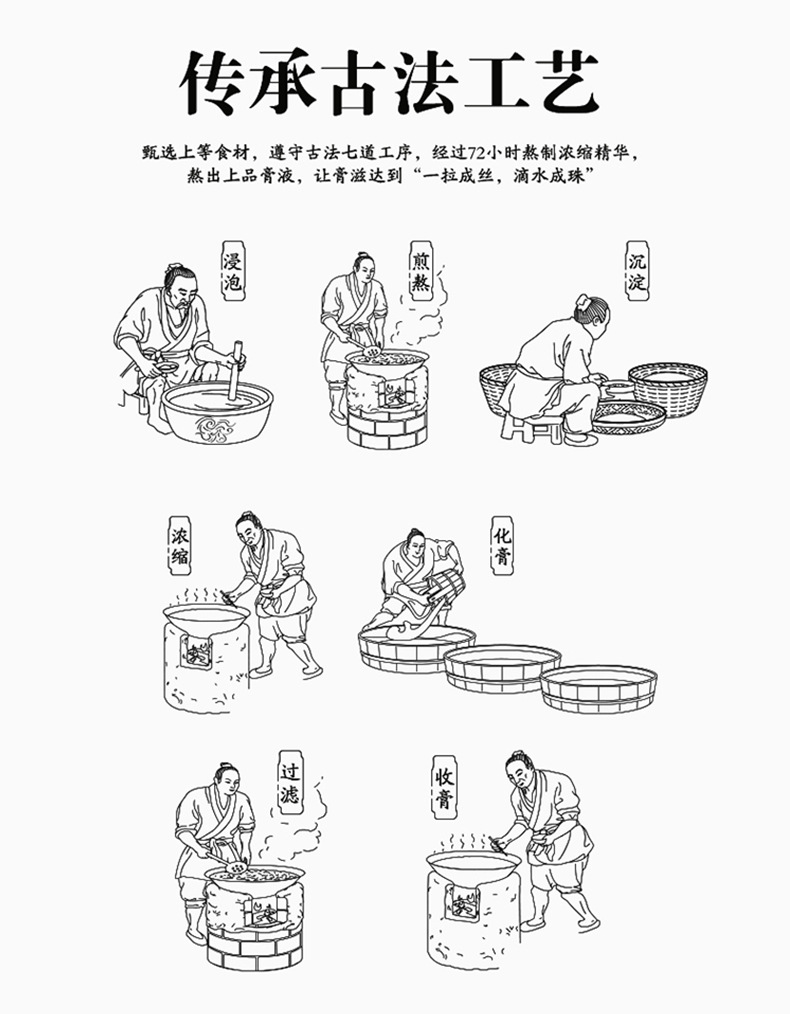 传承古法工艺

甄选上等食材，遵守古法七道工序，经过72小时熬制浓缩精华，熬出上品膏液，让膏滋达到“一拉成丝，滴水成珠”

浸泡

煎熬

沉淀

浓缩

化膏

过滤

收膏