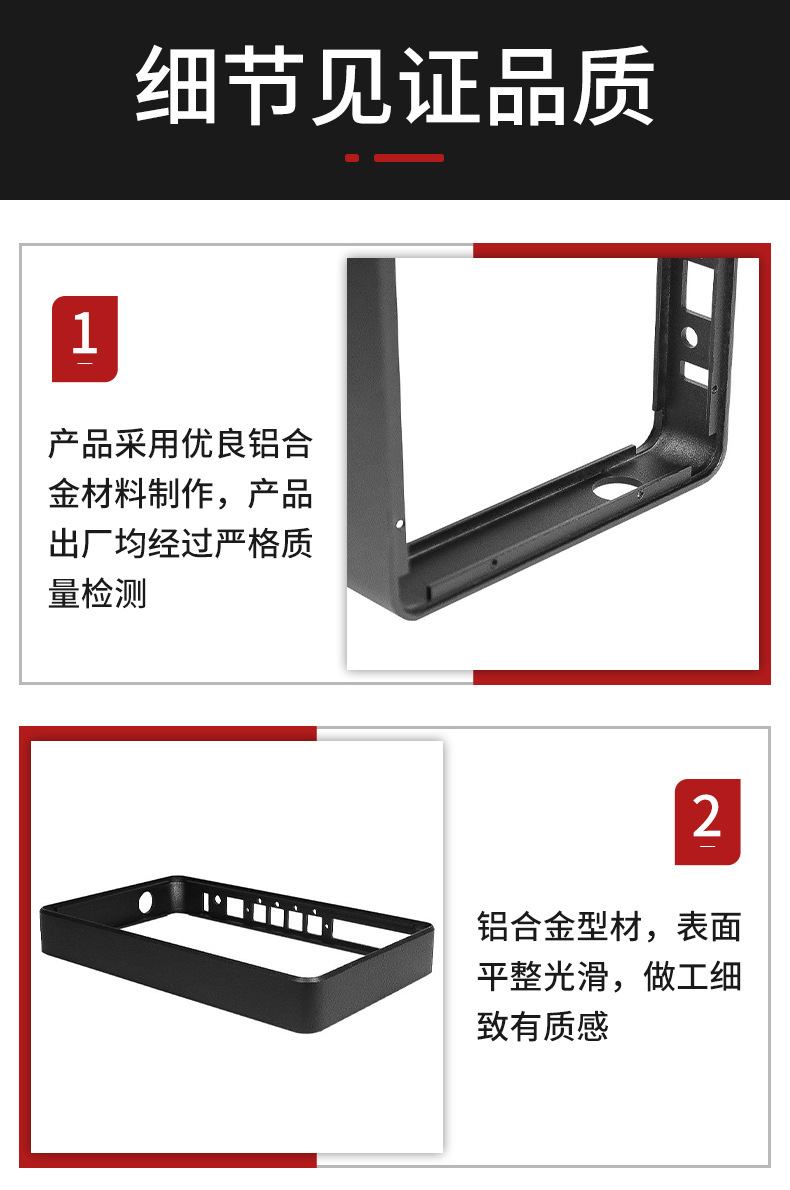 细节见证品质

1

产品采用优良铝合金材料制作，产品出厂均经过严格质量检测

2

铝合金型材，表面平整光滑，做工细致有质感