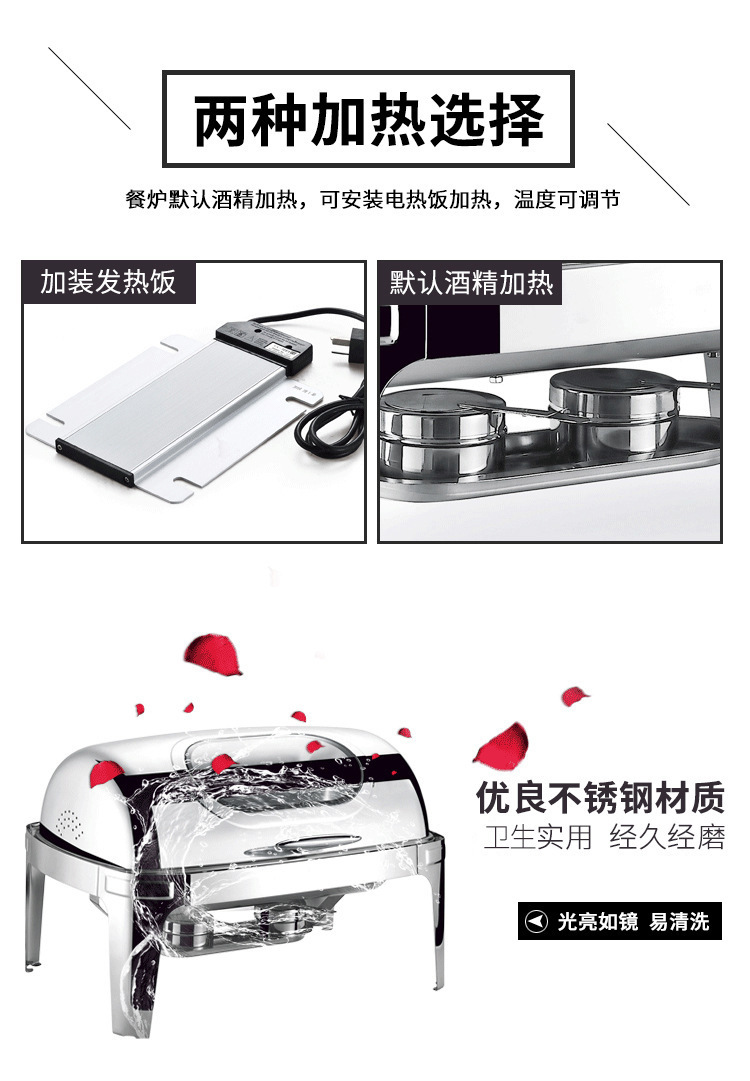 两种加热选择

餐炉默认酒精加热，可安装电热饭加热，温度可调节

加装发热饭

默认酒精加热

优良不锈钢材质

卫生实用 经久经磨

光亮如镜 易清洗