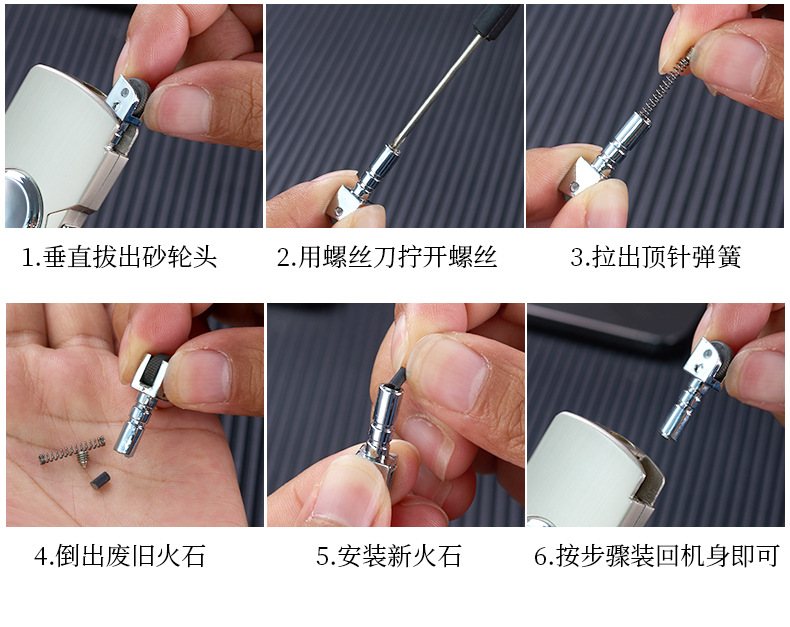 1.垂直拔出砂轮头

2.用螺丝刀拧开螺丝

3.拉出顶针弹簧

4.倒出废旧火石

5.安装新火石

6.按步骤装回机身即可