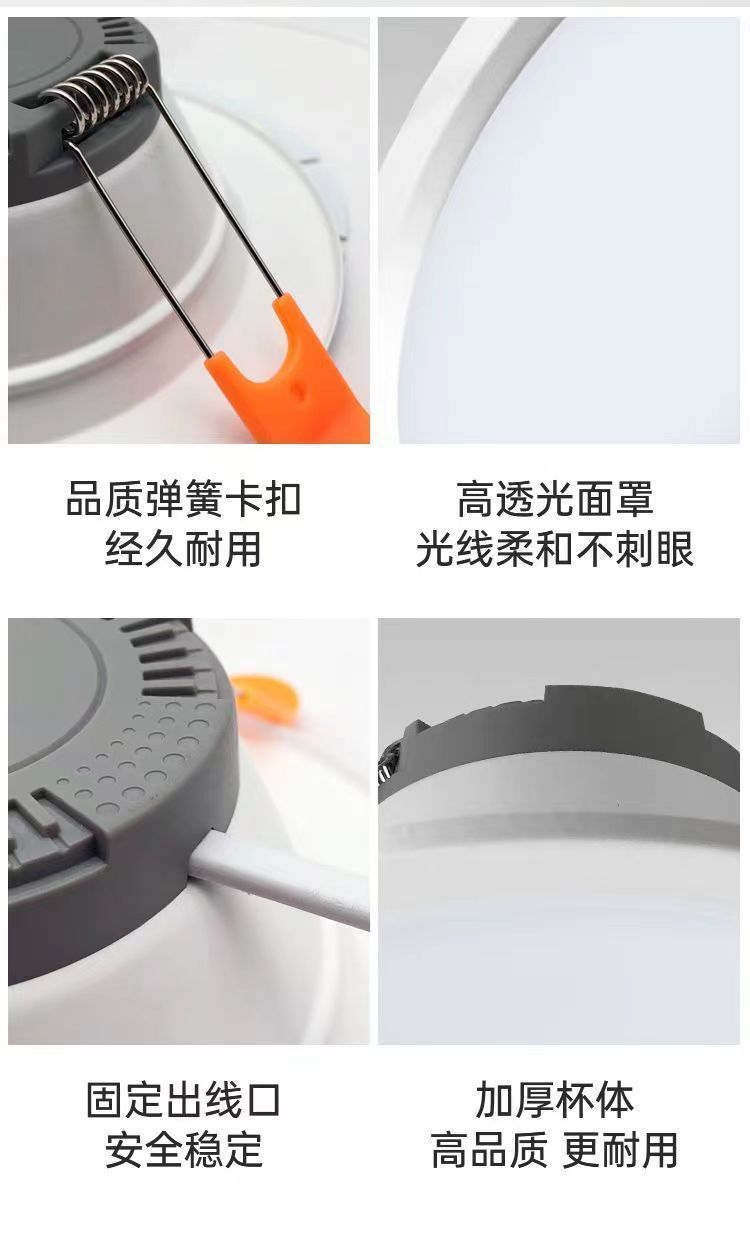 品质弹簧卡扣
经久耐用

高透光面罩
光线柔和不刺眼

固定出线口
安全稳定

加厚杯体
高品质 更耐用