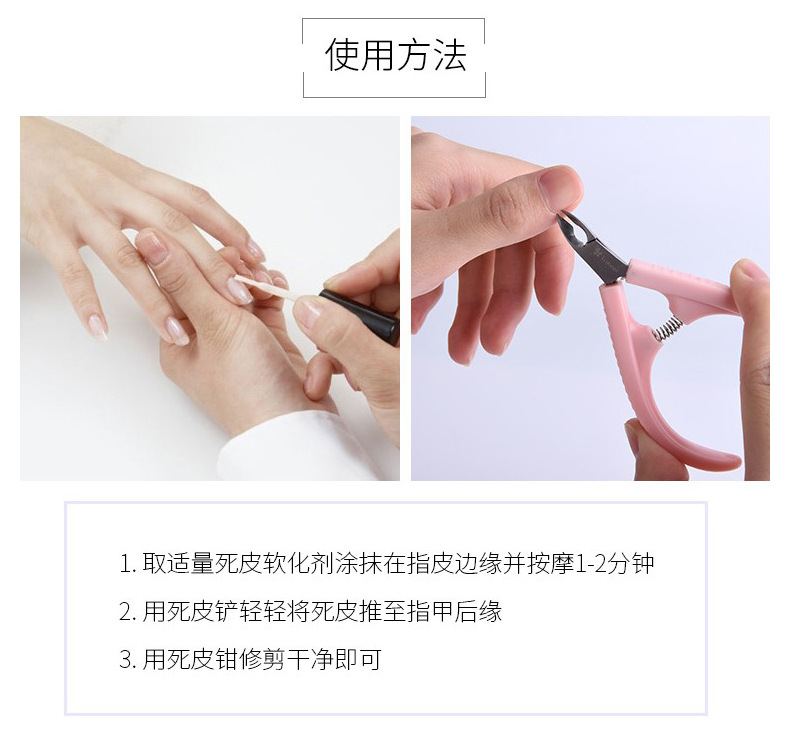 使用方法

1. 取适量死皮软化剂涂抹在指皮边缘并按摩1-2分钟

2. 用死皮铲轻轻将死皮推至指甲后缘

3. 用死皮钳修剪干净即可