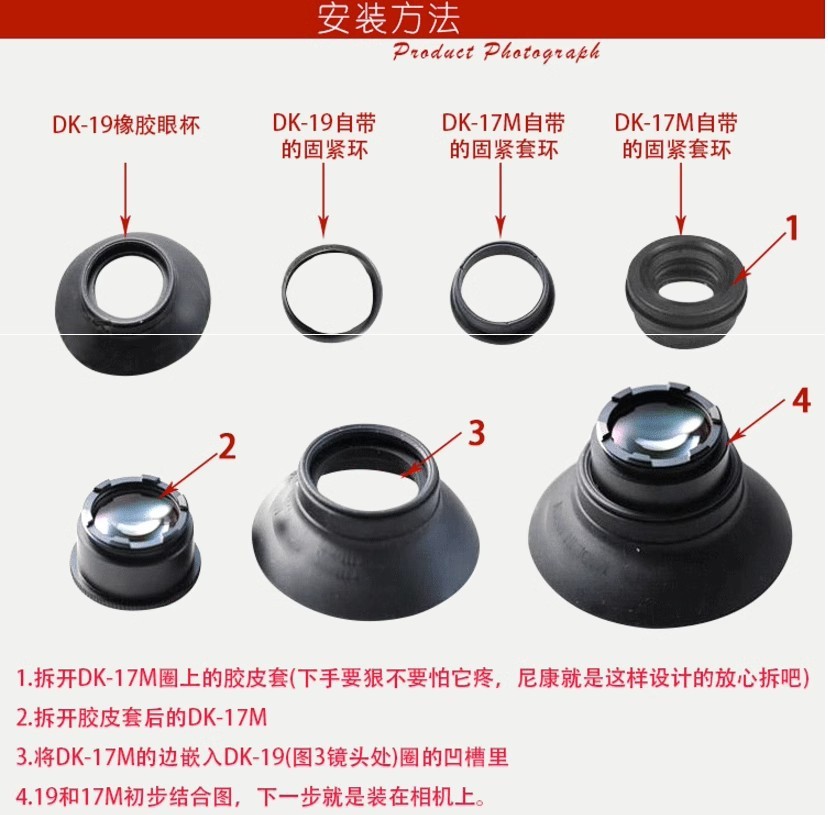 安装方法

Product Photograph

DK-19橡胶眼杯

DK-19自带的固紧环

DK-17M自带的固紧套环

DK-17M自带的固紧套环

1

2

3

4

1.拆开DK-17M圈上的胶皮套(下手要狠不要怕它疼，尼康就是这样设计的放心拆吧)

2.拆开胶皮套后的DK-17M

3.将DK-17M的边嵌入DK-19(图3镜头处)圈的凹槽里

4.19和17M初步结合图，下一步就是装在相机上。