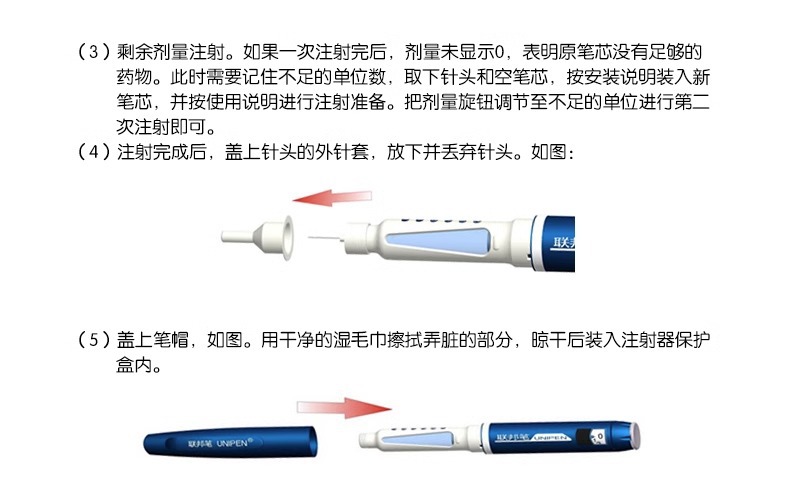 （3）剩余剂量注射。如果一次注射完后，剂量未显示0，表明原笔芯没有足够的药物。此时需要记住不足的单位数，取下针头和空笔芯，按安装说明装入新笔芯，并按使用说明进行注射准备。把剂量旋钮调节至不足的单位进行第二次注射即可。
（4）注射完成后，盖上针头的外针套，放下并丢弃针头。如图：

联邦

（5）盖上笔帽，如图。用干净的湿毛巾擦拭弄脏的部分，晾干后装入注射器保护盒内。

联邦笔 UNIPEN®

联邦笔 UNIPEN

0