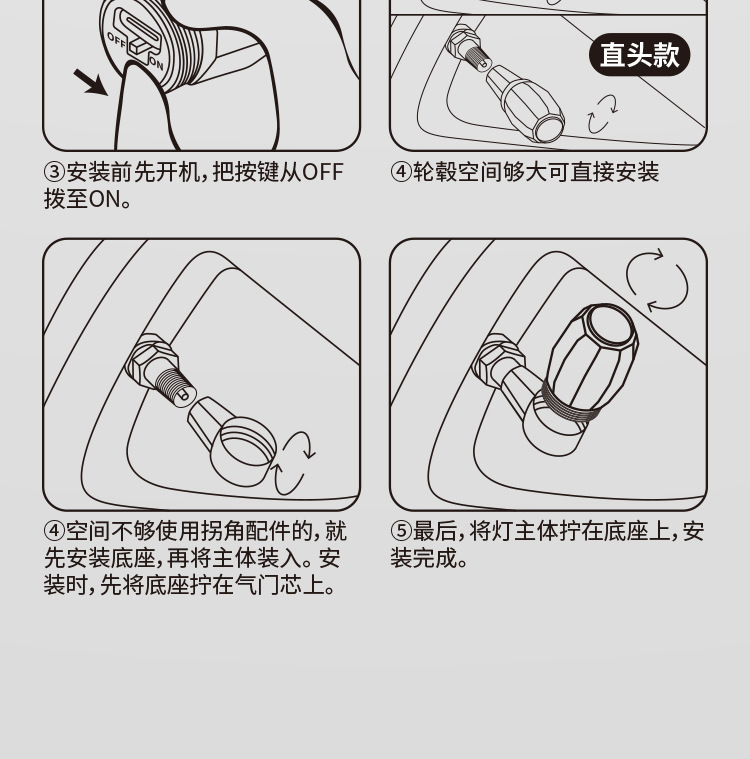 OFF

ON

直头款

③安装前先开机，把按键从OFF拨至ON。

④轮毂空间够大可直接安装

④空间不够使用拐角配件的，就先安装底座，再将主体装入。安装时，先将底座拧在气门芯上。

⑤最后，将灯主体拧在底座上，安装完成。