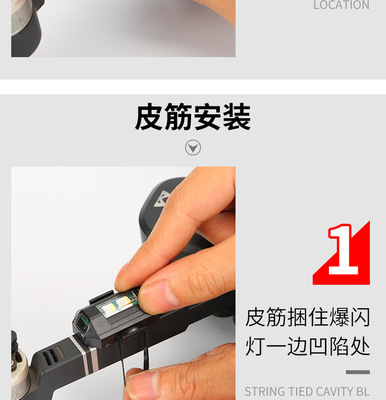 LOCATION

皮筋安装

1

皮筋捆住爆闪灯一边凹陷处

STRING TIED CAVITY BL