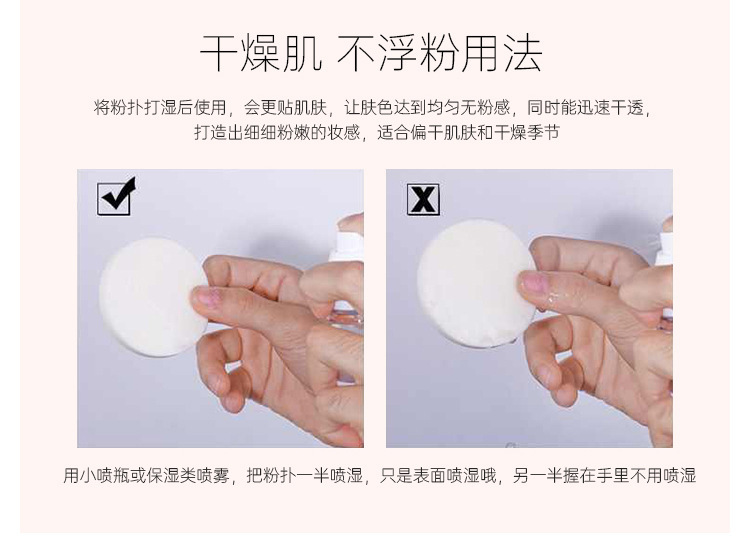 干燥肌 不浮粉用法

将粉扑打湿后使用，会更贴肌肤，让肤色达到均匀无粉感，同时能迅速干透，打造出细细粉嫩的妆感，适合偏干肌肤和干燥季节

用小喷瓶或保湿类喷雾，把粉扑一半喷湿，只是表面喷湿哦，另一半握在手里不用喷湿