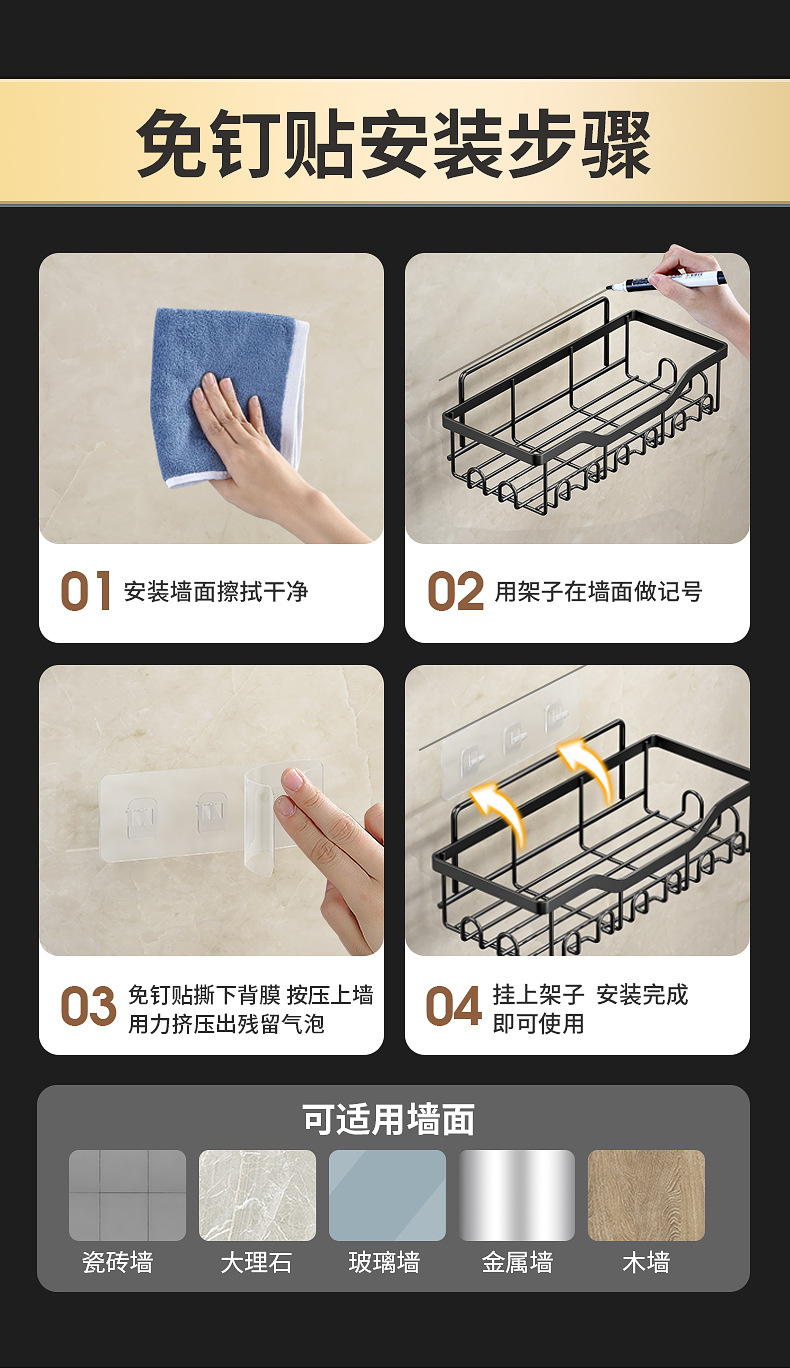 免钉贴安装步骤

01 安装墙面擦拭干净

02 用架子在墙面做记号

03 免钉贴撕下背膜 按压上墙 用力挤压出残留气泡

04 挂上架子 安装完成 即可使用

可适用墙面

瓷砖墙

大理石

玻璃墙

金属墙

木墙