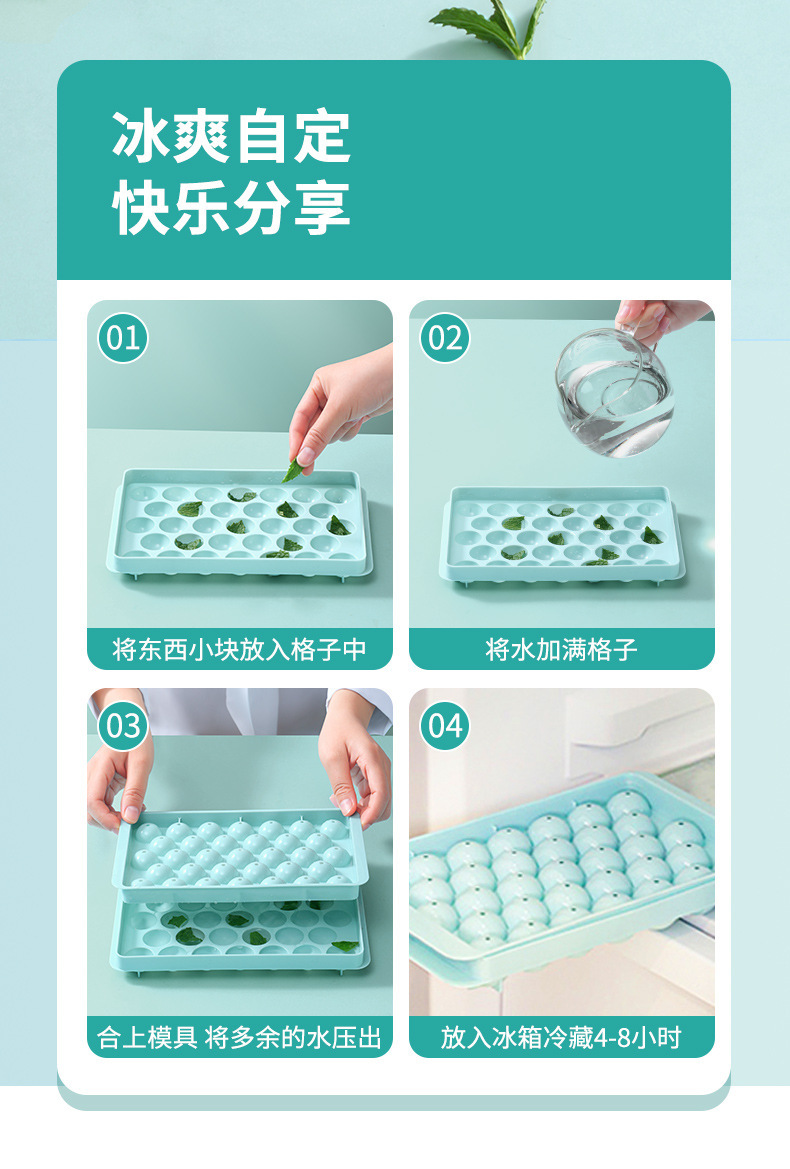 冰爽自定
快乐分享

01
将东西小块放入格子中

02
将水加满格子

03
合上模具 将多余的水压出

04
放入冰箱冷藏4-8小时