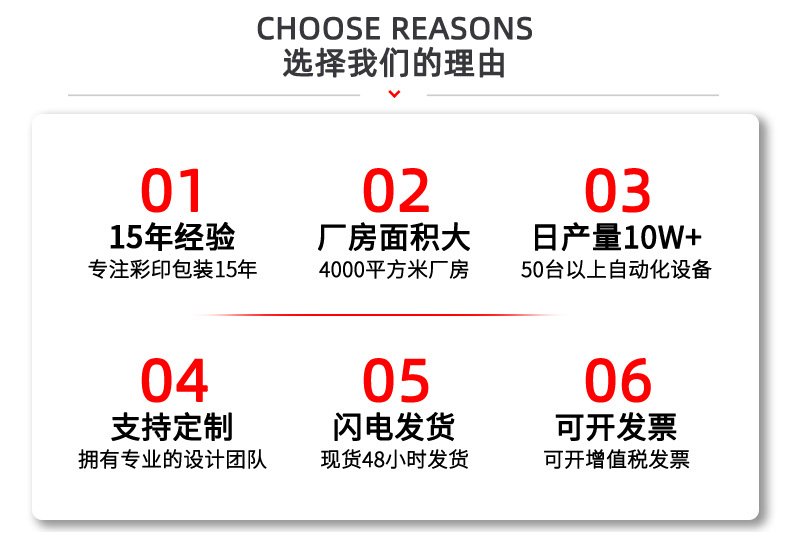 CHOOSE REASONS
选择我们的理由

01
15年经验
专注彩印包装15年

02
厂房面积大
4000平方米厂房

03
日产量10W+
50台以上自动化设备

04
支持定制
拥有专业的设计团队

05
闪电发货
现货48小时发货

06
可开发票
可开增值税发票