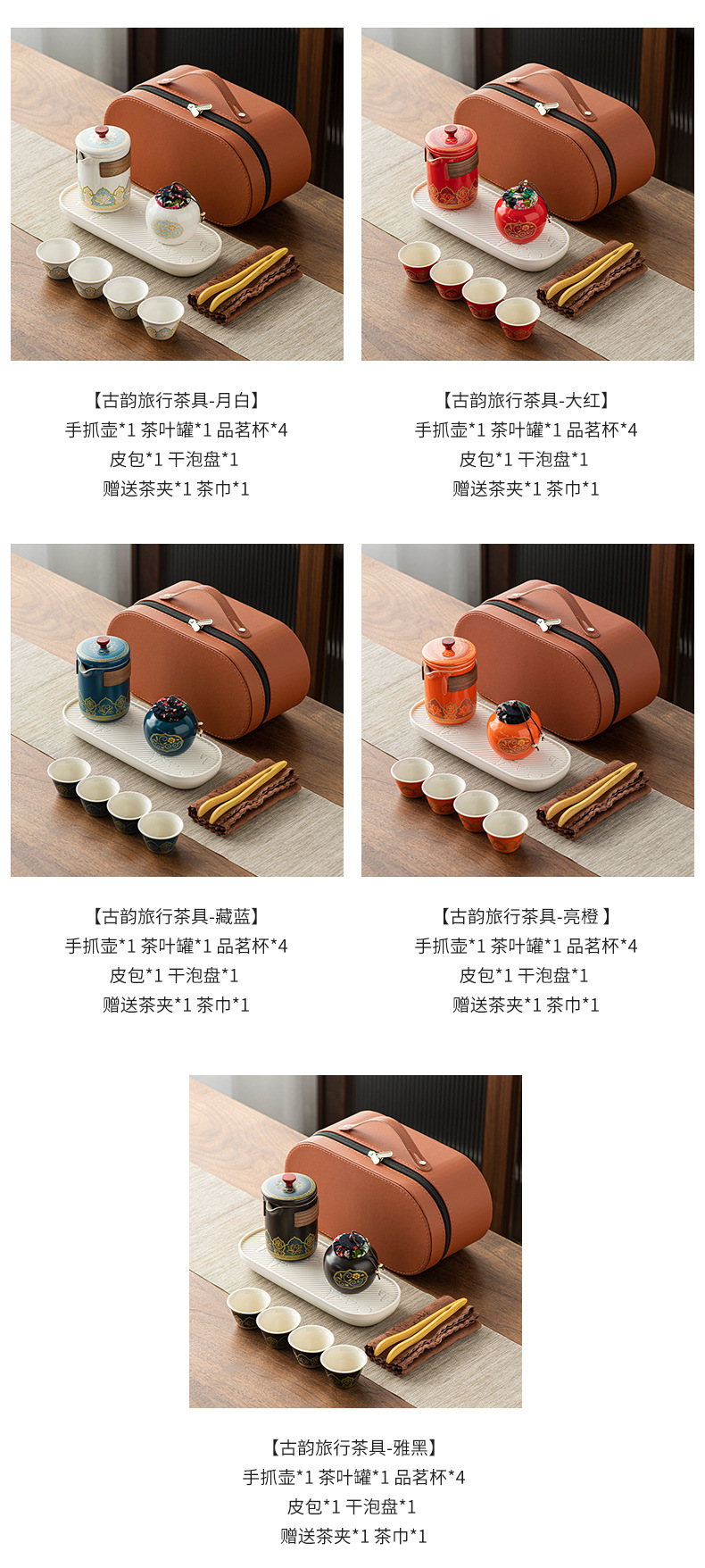 【古韵旅行茶具-月白】
手抓壶*1 茶叶罐*1 品茗杯*4
皮包*1 干泡盘*1
赠送茶夹*1 茶巾*1

【古韵旅行茶具-大红】
手抓壶*1 茶叶罐*1 品茗杯*4
皮包*1 干泡盘*1
赠送茶夹*1 茶巾*1

【古韵旅行茶具-藏蓝】
手抓壶*1 茶叶罐*1 品茗杯*4
皮包*1 干泡盘*1
赠送茶夹*1 茶巾*1

【古韵旅行茶具-亮橙 】
手抓壶*1 茶叶罐*1 品茗杯*4
皮包*1 干泡盘*1
赠送茶夹*1 茶巾*1

【古韵旅行茶具-雅黑】
手抓壶*1 茶叶罐*1 品茗杯*4
皮包*1 干泡盘*1
赠送茶夹*1 茶巾*1